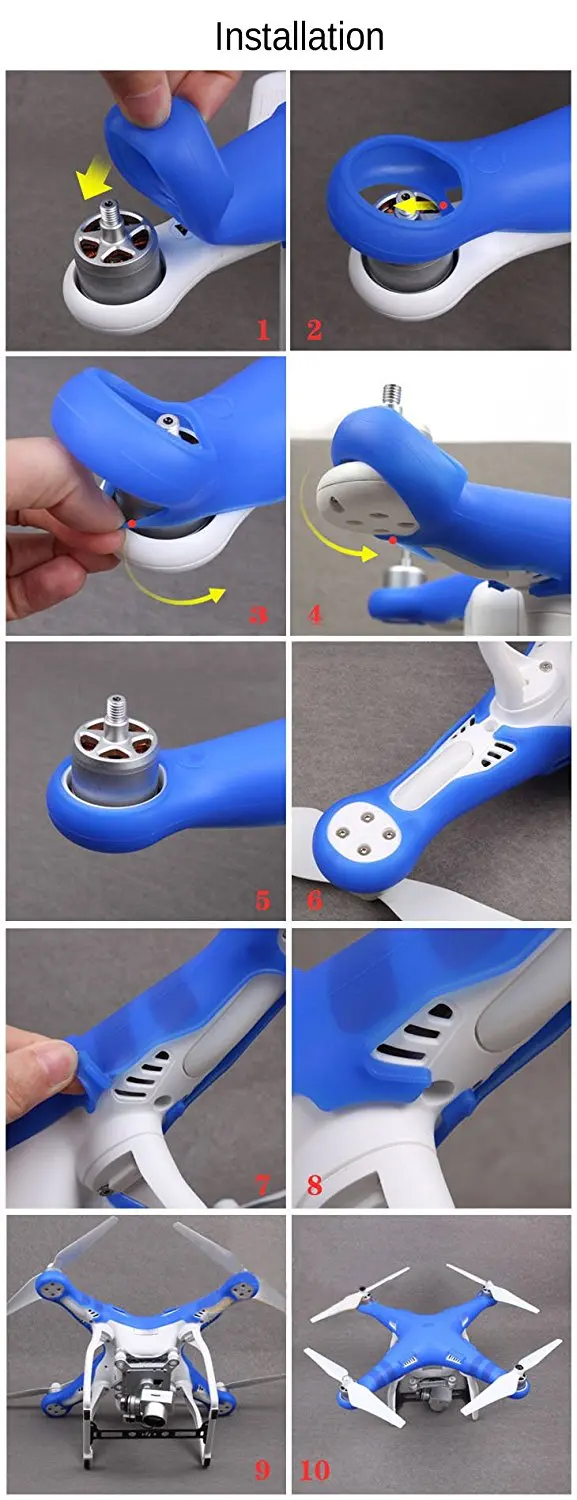 Installation

1

2

3

4

5

6

7

8

9

10