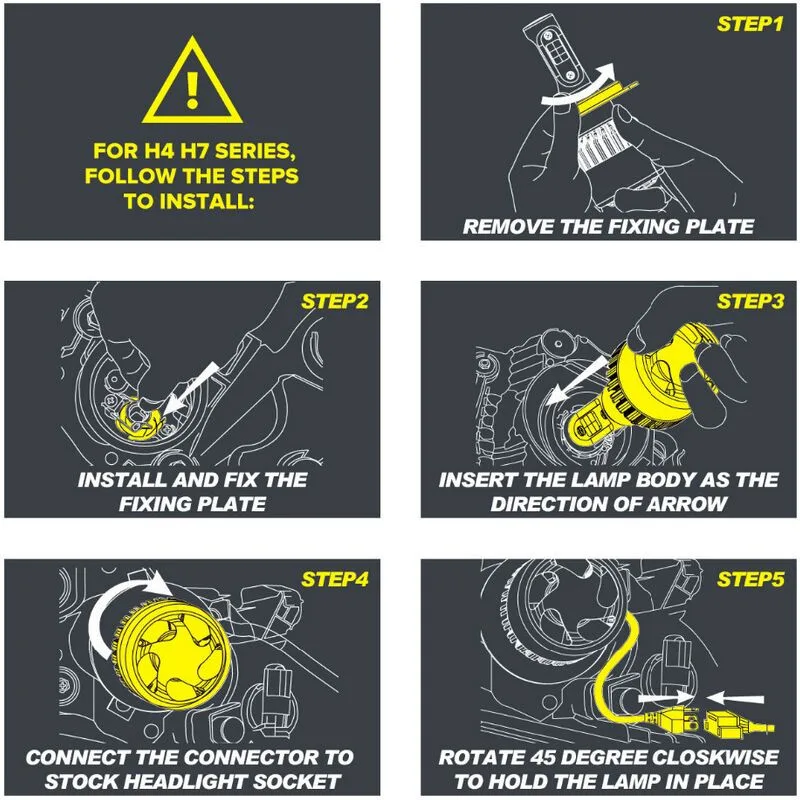 FOR H4 H7 SERIES, FOLLOW THE STEPS TO INSTALL:

STEP1

REMOVE THE FIXING PLATE

STEP2

INSTALL AND FIX THE FIXING PLATE

STEP3

INSERT THE LAMP BODY AS THE DIRECTION OF ARROW

STEP4

CONNECT THE CONNECTOR TO STOCK HEADLIGHT SOCKET

STEP5

ROTATE 45 DEGREE CLOSKWISE TO HOLD THE LAMP IN PLACE