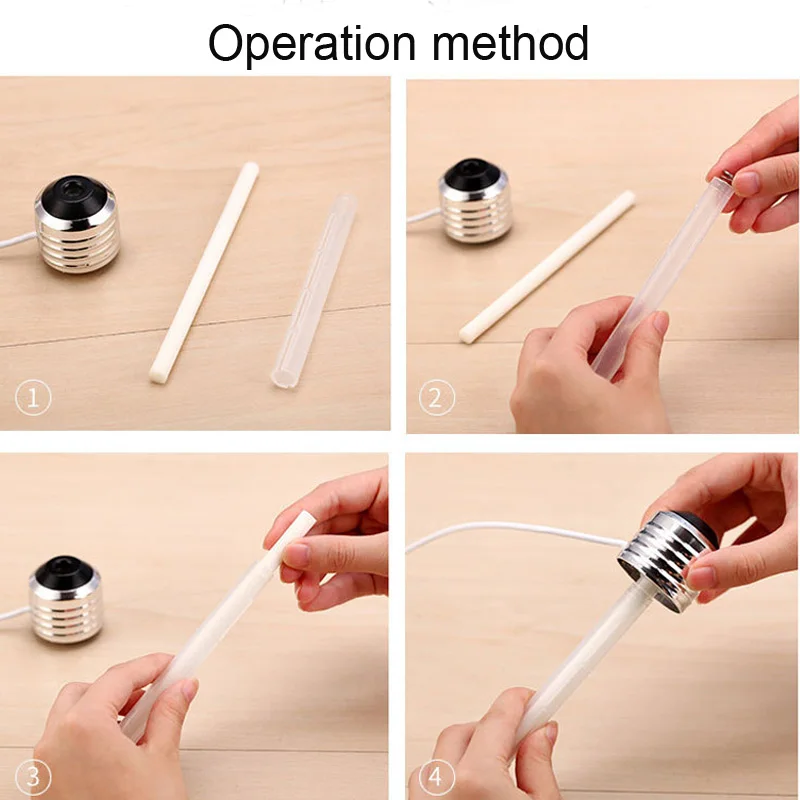 Operation method

①

②

③

④