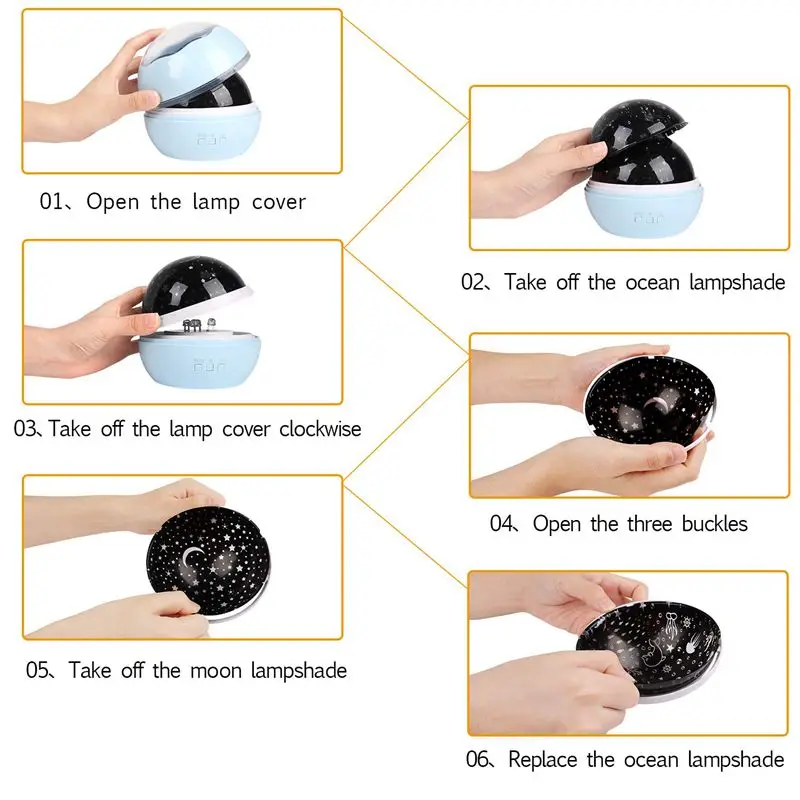 01、Open the lamp cover

02、Take off the ocean lampshade

03、Take off the lamp cover clockwise

04、Open the three buckles

05、Take off the moon lampshade

06、Replace the ocean lampshade