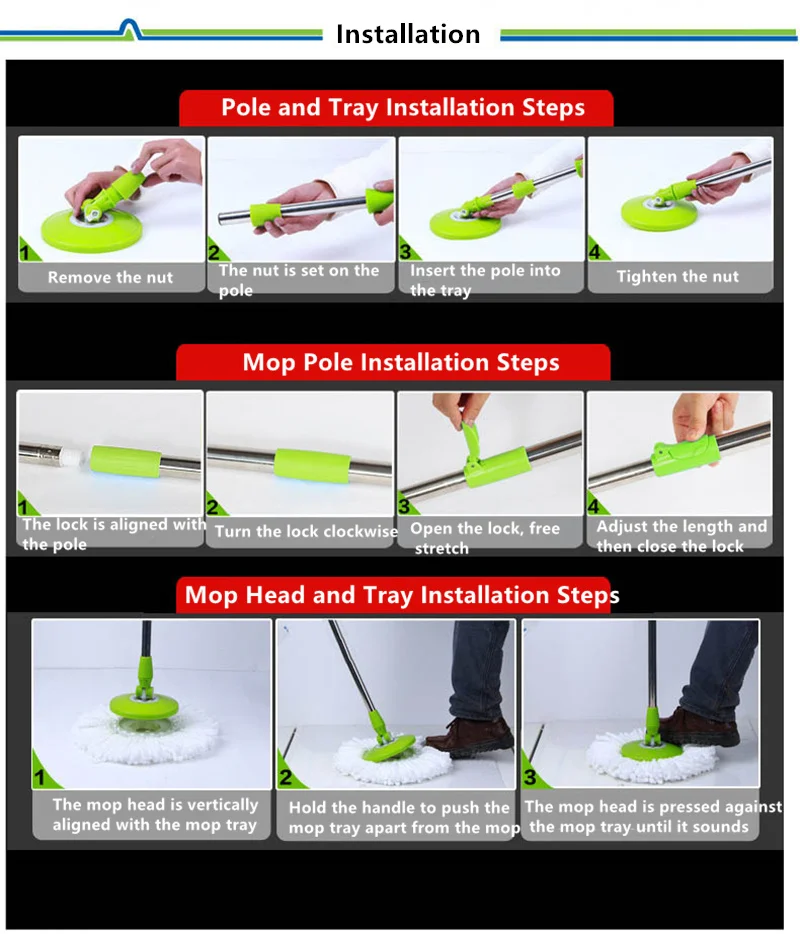 Installation

Pole and Tray Installation Steps

1
Remove the nut

2
The nut is set on the pole

3
Insert the pole into the tray

4
Tighten the nut

Mop Pole Installation Steps

1
The lock is aligned with the pole

2
Turn the lock clockwise

3
Open the lock, free stretch

4
Adjust the length and then close the lock

Mop Head and Tray Installation Steps

1
The mop head is vertically aligned with the mop tray

2
Hold the handle to push the mop tray apart from the mop

3
The mop head is pressed against the mop tray until it sounds