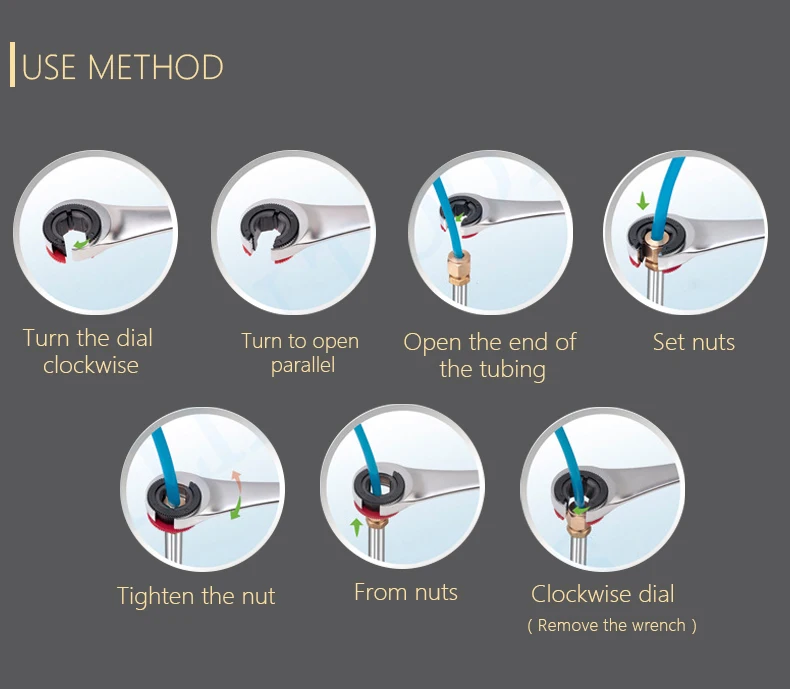 USE METHOD

Turn the dial clockwise

Turn to open parallel

Open the end of the tubing

Set nuts

Tighten the nut

From nuts

Clockwise dial
( Remove the wrench )