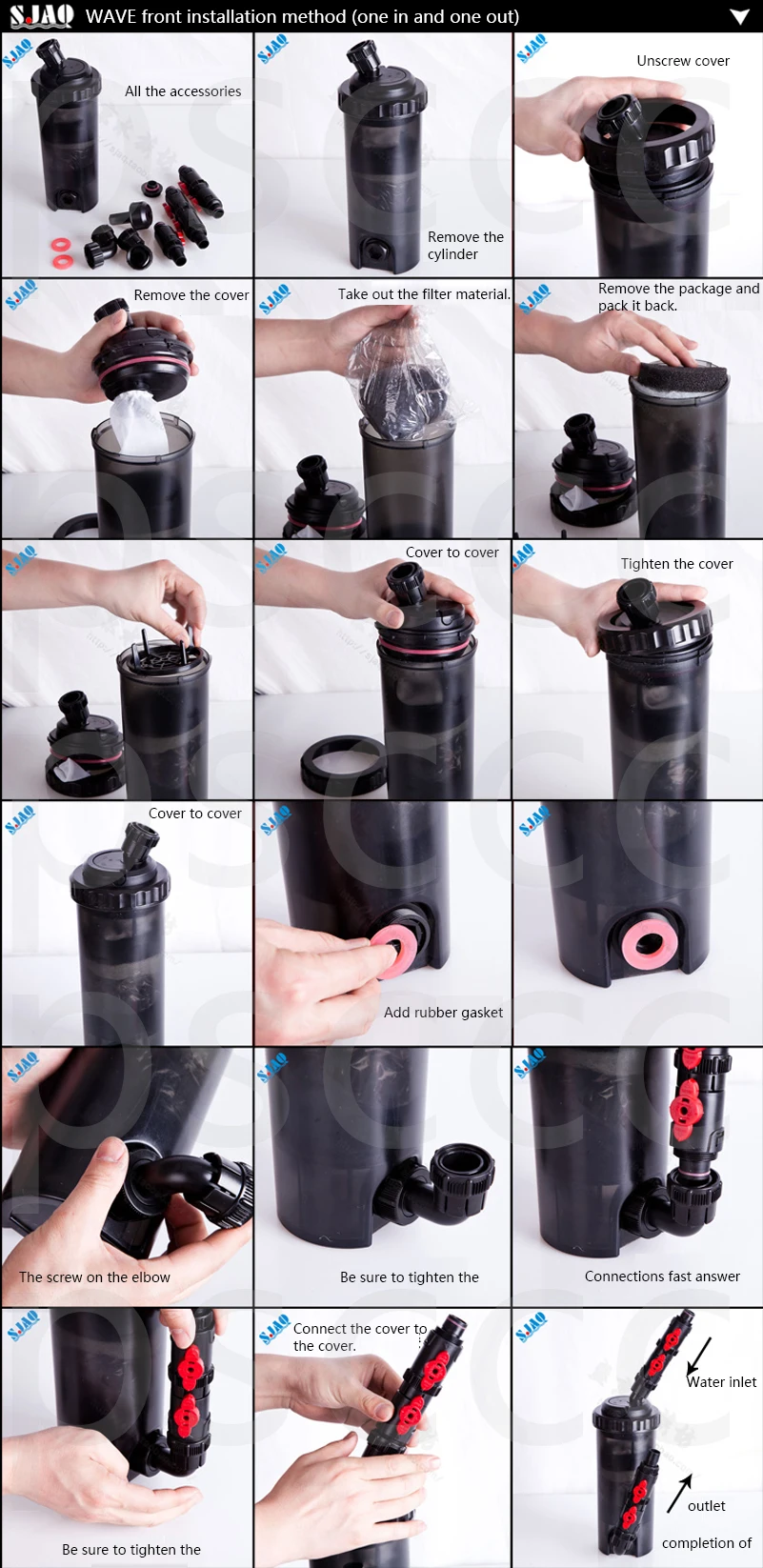 SJAQ WAVE front installation method (one in and one out)

SJAQ
All the accessories

SJAQ
Remove the cylinder

SJAQ
Unscrew cover

SJAQ
Remove the cover

SJAQ
Take out the filter material.

SJAQ
Remove the package and pack it back.

SJAQ

SJAQ
Cover to cover

SJAQ
Tighten the cover

SJAQ
Cover to cover

SJAQ
Add rubber gasket

SJAQ

SJAQ
The screw on the elbow

SJAQ
Be sure to tighten the

SJAQ
Connections fast answer

SJAQ
Be sure to tighten the

SJAQ
Connect the cover to the cover.

SJAQ
Water inlet
outlet
completion of