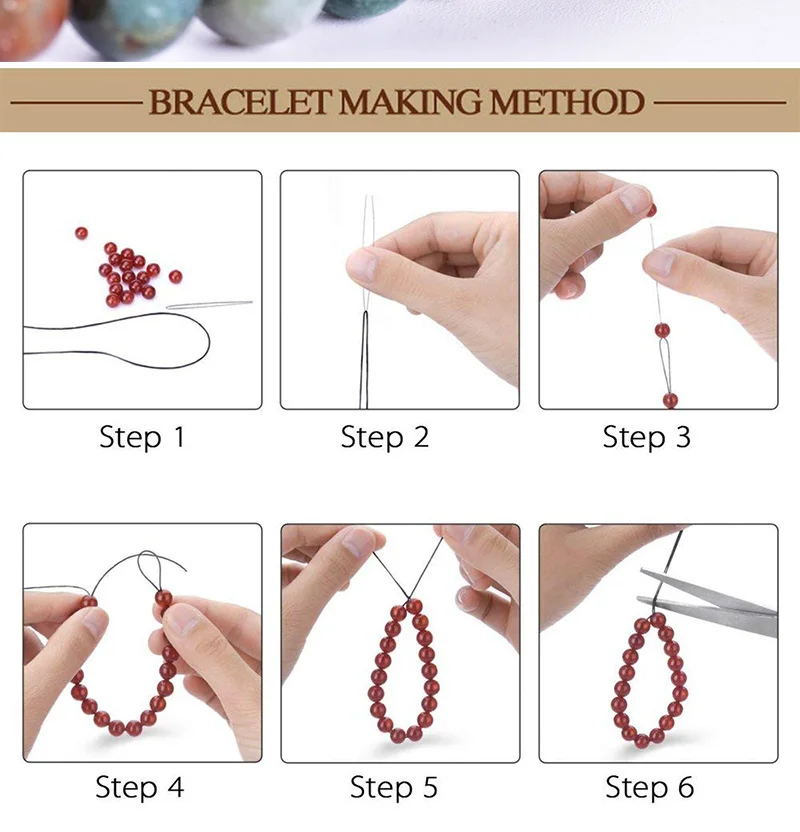 BRACELET MAKING METHOD

Step 1

Step 2

Step 3

Step 4

Step 5

Step 6