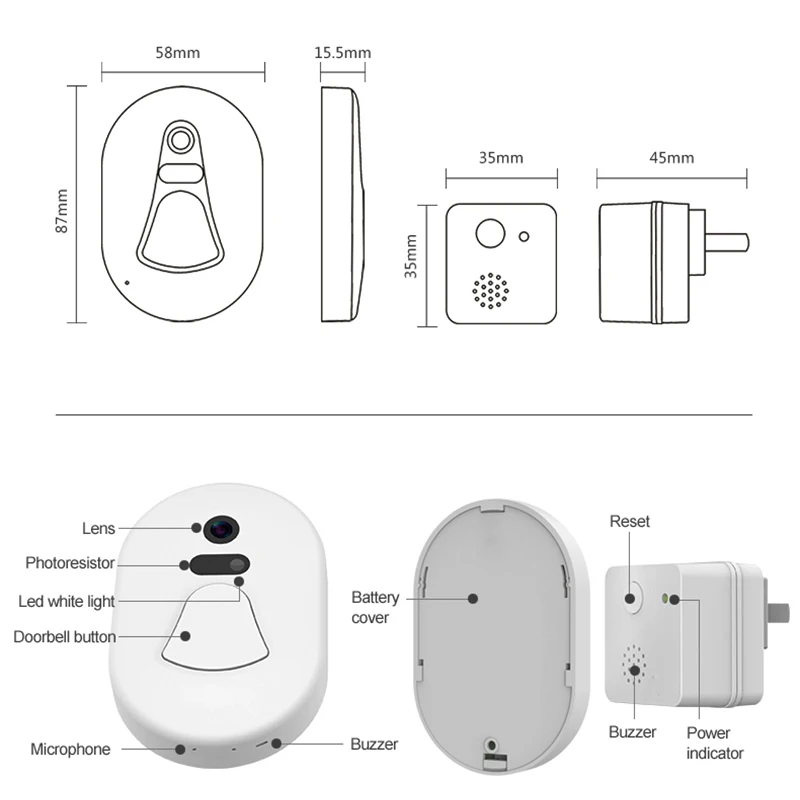 58mm

15.5mm

87mm

35mm

45mm

35mm

Lens

Photoresistor

Led white light

Doorbell button

Microphone

Buzzer

Battery cover

Reset

Buzzer

Power indicator