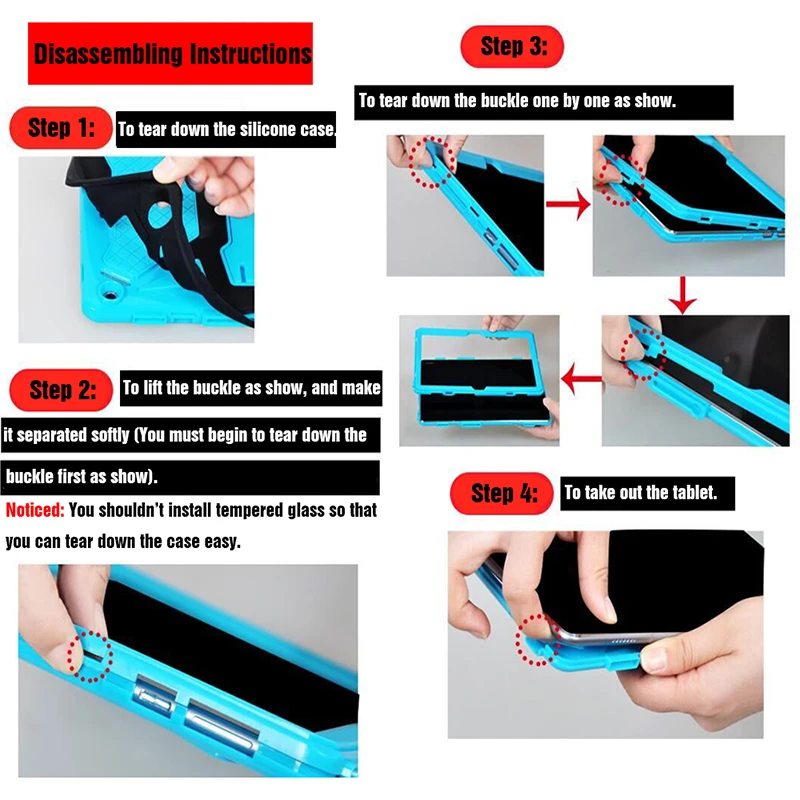 Disassembling Instructions

Step 1: To tear down the silicone case.

Step 2: To lift the buckle as show, and make it separated softly (You must begin to tear down the buckle first as show).

Noticed: You shouldn't install tempered glass so that you can tear down the case easy.

Step 3: To tear down the buckle one by one as show.

Step 4: To take out the tablet.