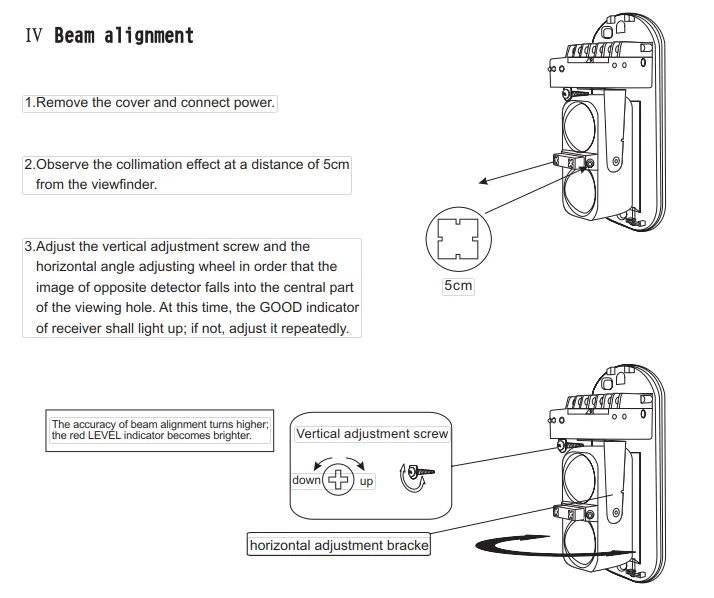 Ⅳ Beam alignment

1.Remove the cover and connect power.

2.Observe the collimation effect at a distance of 5cm from the viewfinder.

3.Adjust the vertical adjustment screw and the horizontal angle adjusting wheel in order that the image of opposite detector falls into the central part of the viewing hole. At this time, the GOOD indicator of receiver shall light up; if not, adjust it repeatedly.

5cm

The accuracy of beam alignment turns higher; the red LEVEL indicator becomes brighter.

Vertical adjustment screw

down

up

horizontal adjustment bracke