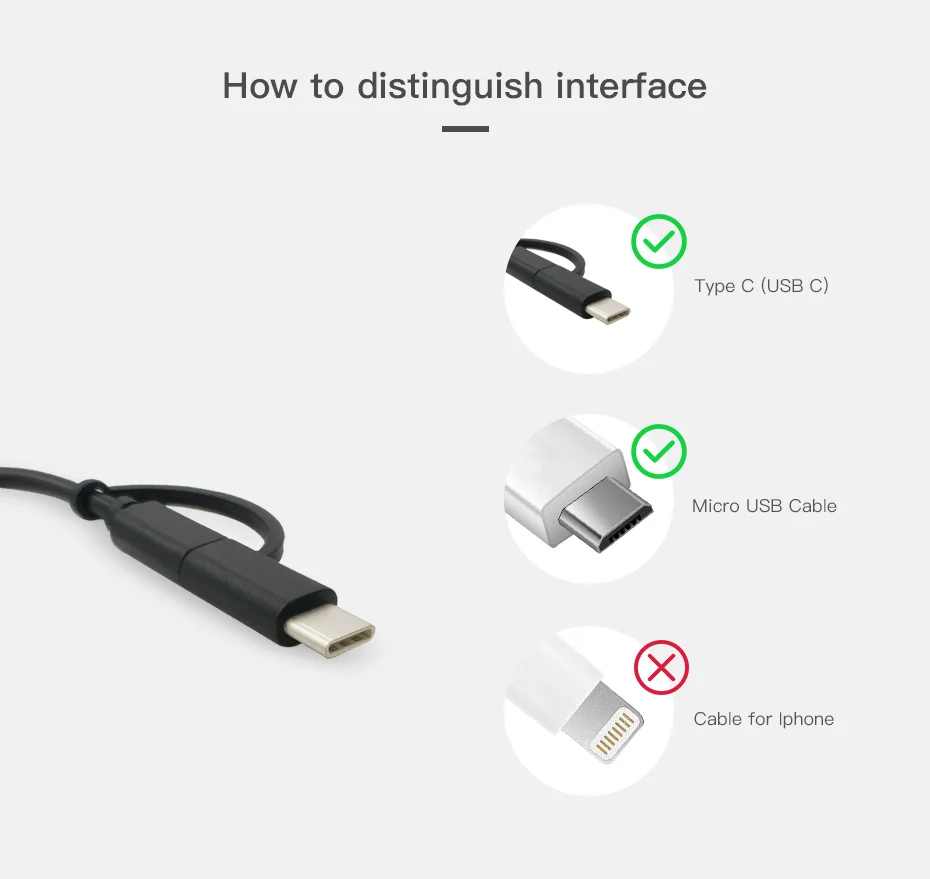 How to distinguish interface

Type C (USB C)

Micro USB Cable

Cable for Iphone