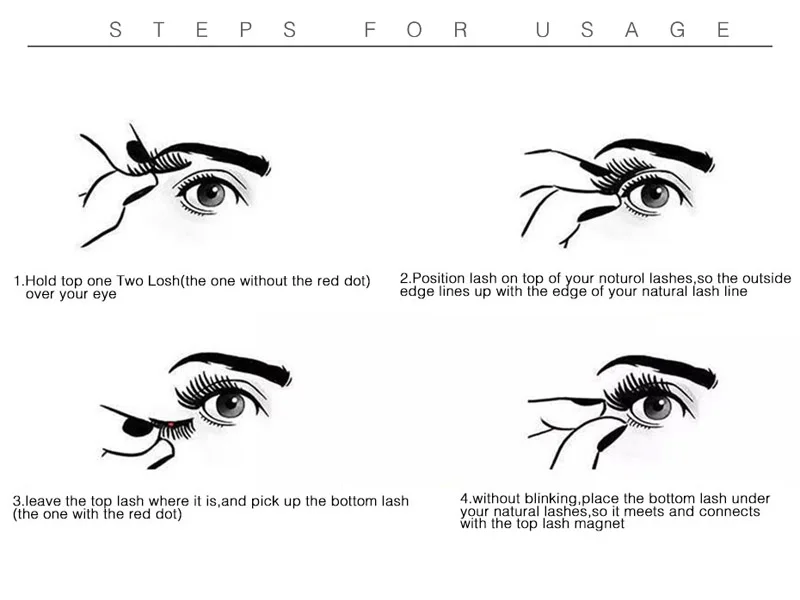 STEPS FOR USAGE

1.Hold top one Two Losh(the one without the red dot) over your eye

2.Position lash on top of your noturol lashes,so the outside edge lines up with the edge of your natural lash line

3.leave the top lash where it is,and pick up the bottom lash (the one with the red dot)

4.without blinking,place the bottom lash under your natural lashes,so it meets and connects with the top lash magnet