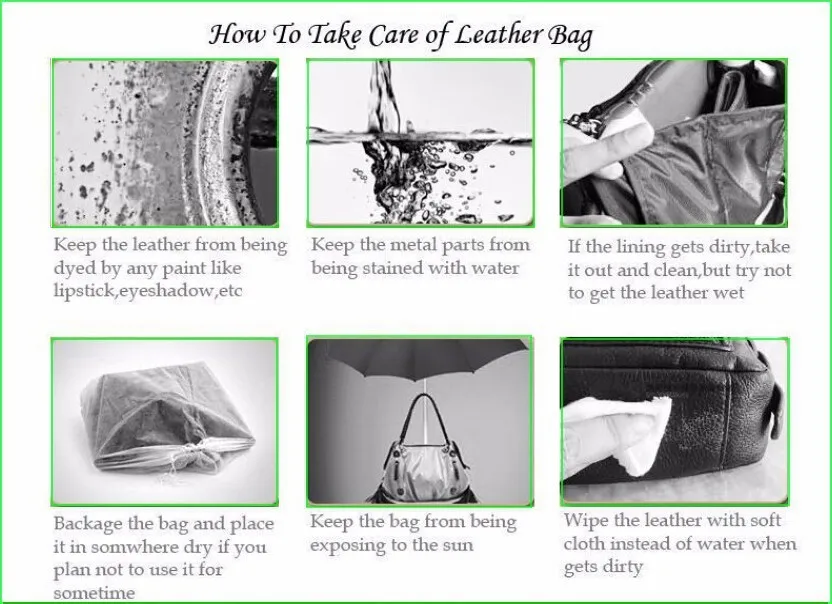 How To Take Care of Leather Bag

Keep the leather from being dyed by any paint like lipstick,eyeshadow,etc

Keep the metal parts from being stained with water

If the lining gets dirty,take it out and clean,but try not to get the leather wet

Backage the bag and place it in somwhere dry if you plan not to use it for sometime

Keep the bag from being exposing to the sun

Wipe the leather with soft cloth instead of water when gets dirty