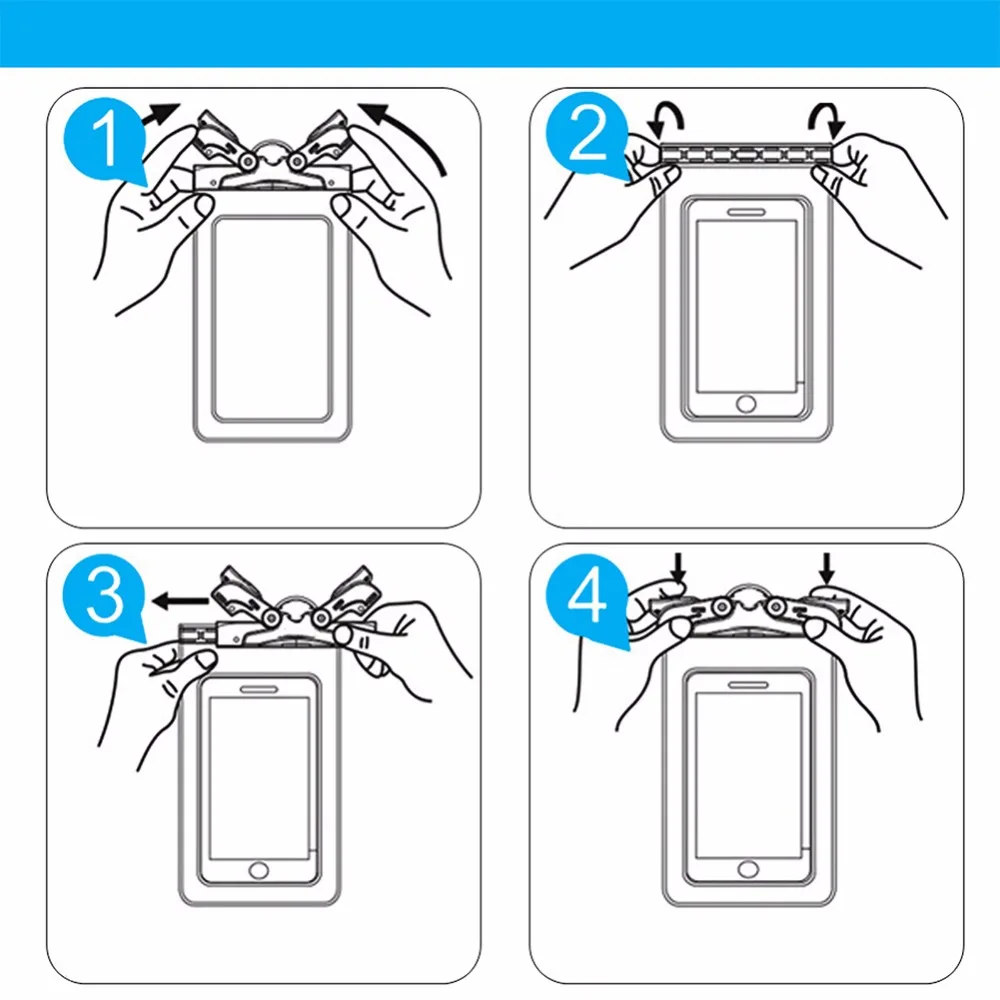 1

2

3

4