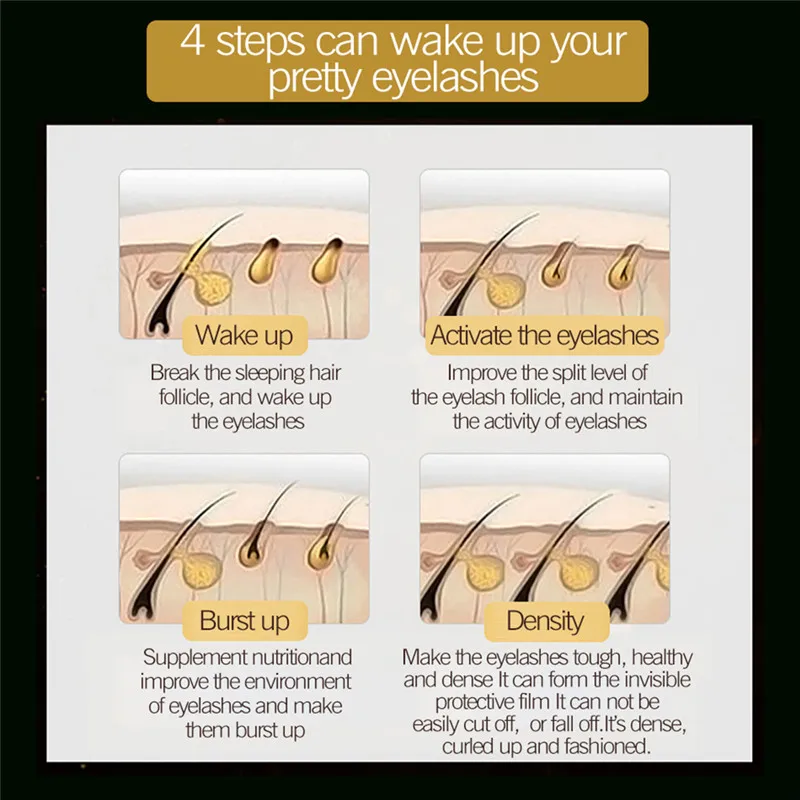 4 steps can wake up your pretty eyelashes

Wake up
Break the sleeping hair follicle, and wake up the eyelashes

Activate the eyelashes
Improve the split level of the eyelash follicle, and maintain the activity of eyelashes

Burst up
Supplement nutritionand improve the environment of eyelashes and make them burst up

Density
Make the eyelashes tough, healthy and dense It can form the invisible protective film It can not be easily cut off, or fall off.It's dense, curled up and fashioned.