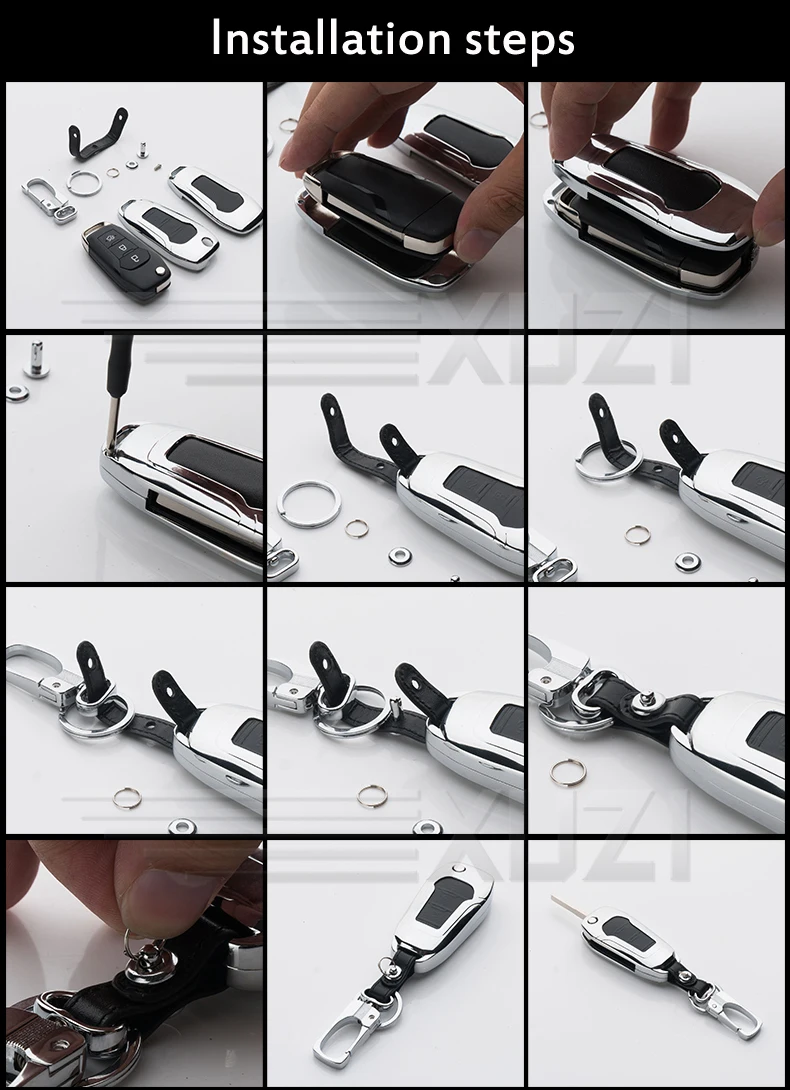 Installation steps

XUZI

XUZI