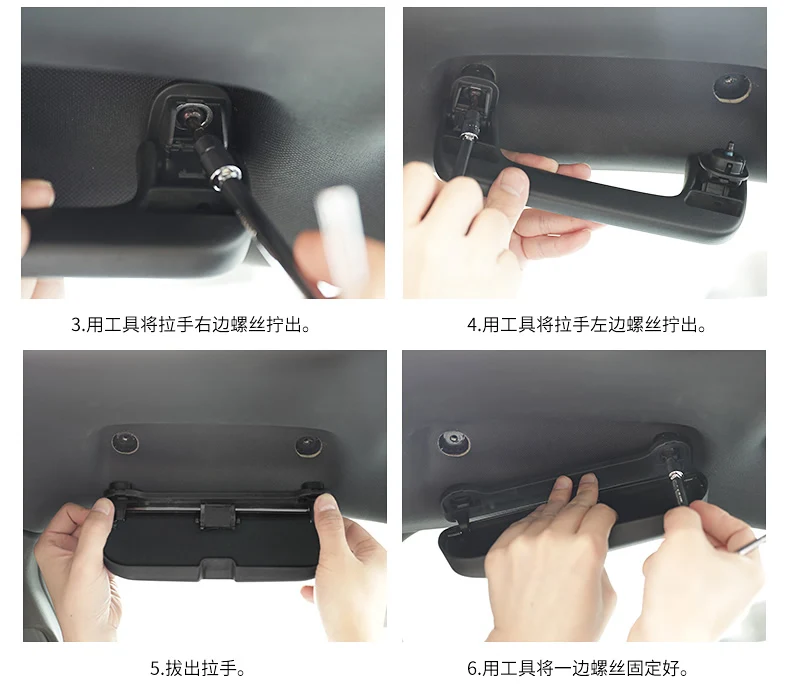 3.用工具将拉手右边螺丝拧出。

4.用工具将拉手左边螺丝拧出。

5.拔出拉手。

6.用工具将一边螺丝固定好。