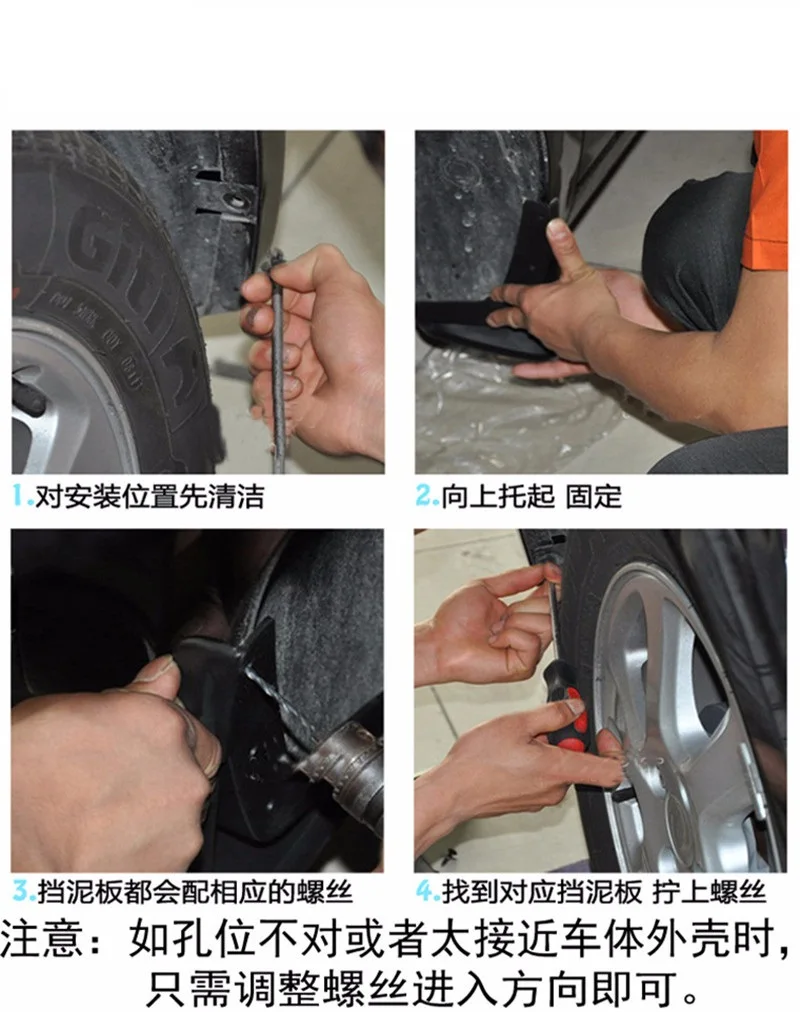 1.对安装位置先清洁

2.向上托起 固定

3.挡泥板都会配相应的螺丝

4.找到对应挡泥板 拧上螺丝

注意：如孔位不对或者太接近车体外壳时，只需调整螺丝进入方向即可。