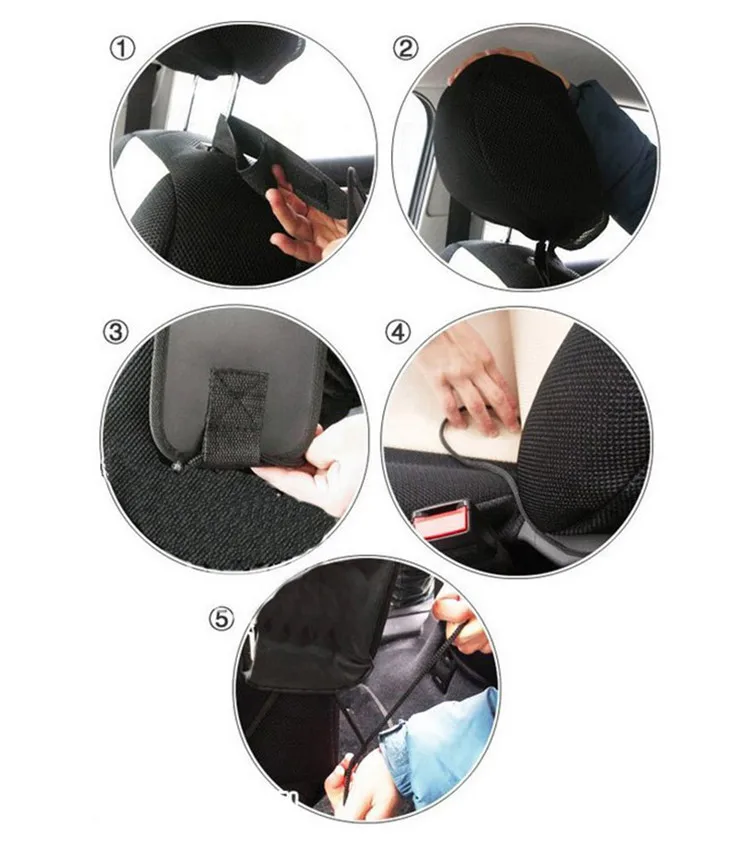 ①
②
③
④
⑤