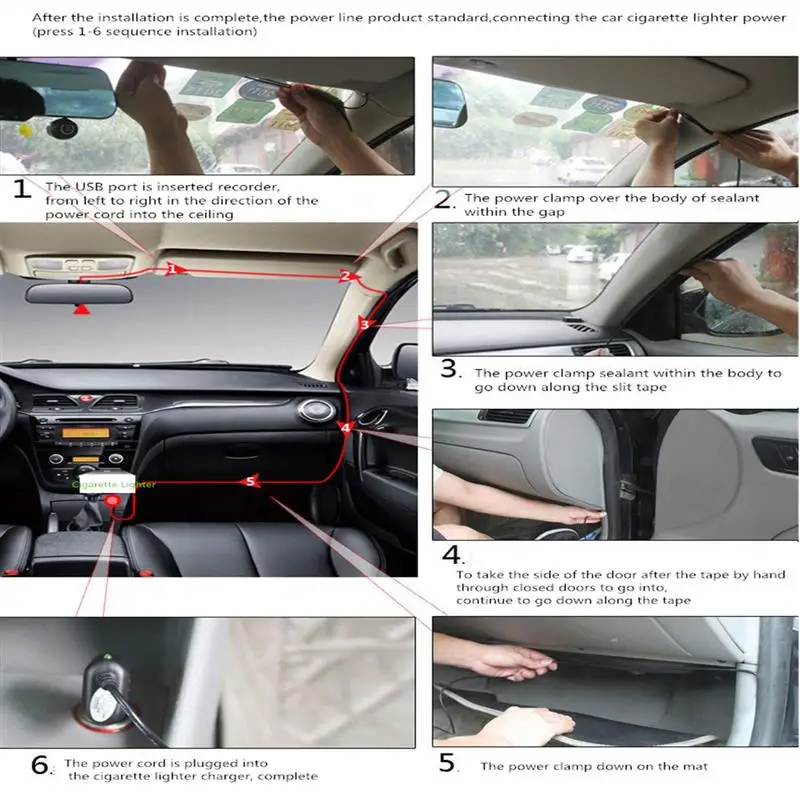 After the installation is complete,the power line product standard,connecting the car cigarette lighter power (press 1-6 sequence installation)

1 The USB port is inserted recorder, from left to right in the direction of the power cord into the ceiling

2. The power clamp over the body of sealant within the gap

1

2

3

4

5

Cigarette Lighter

3. The power clamp sealant within the body to go down along the slit tape

4. To take the side of the door after the tape by hand through closed doors to go into, continue to go down along the tape

6. The power cord is plugged into the cigarette lighter charger, complete

5. The power clamp down on the mat