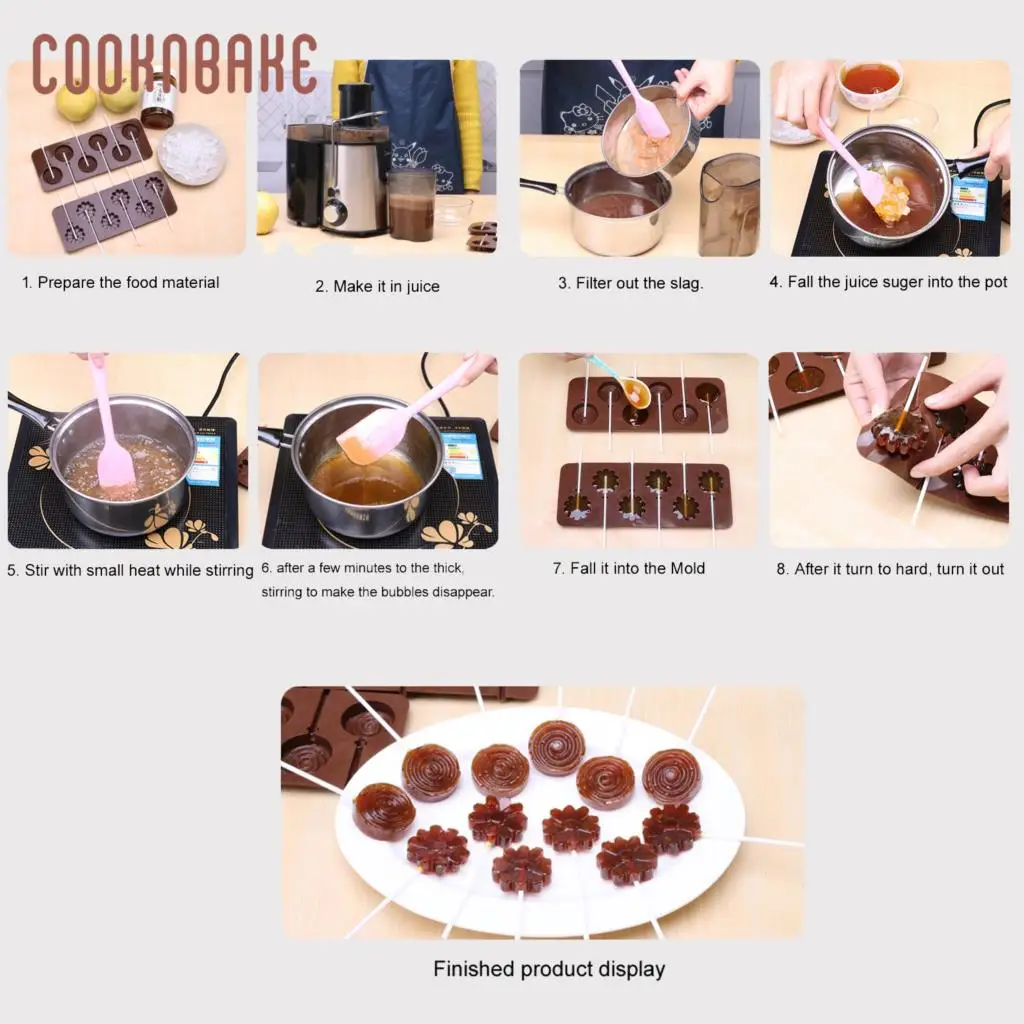 COOKNBAKE

1. Prepare the food material

2. Make it in juice

3. Filter out the slag.

4. Fall the juice suger into the pot

5. Stir with small heat while stirring

6. after a few minutes to the thick, stirring to make the bubbles disappear.

7. Fall it into the Mold

8. After it turn to hard, turn it out

Finished product display