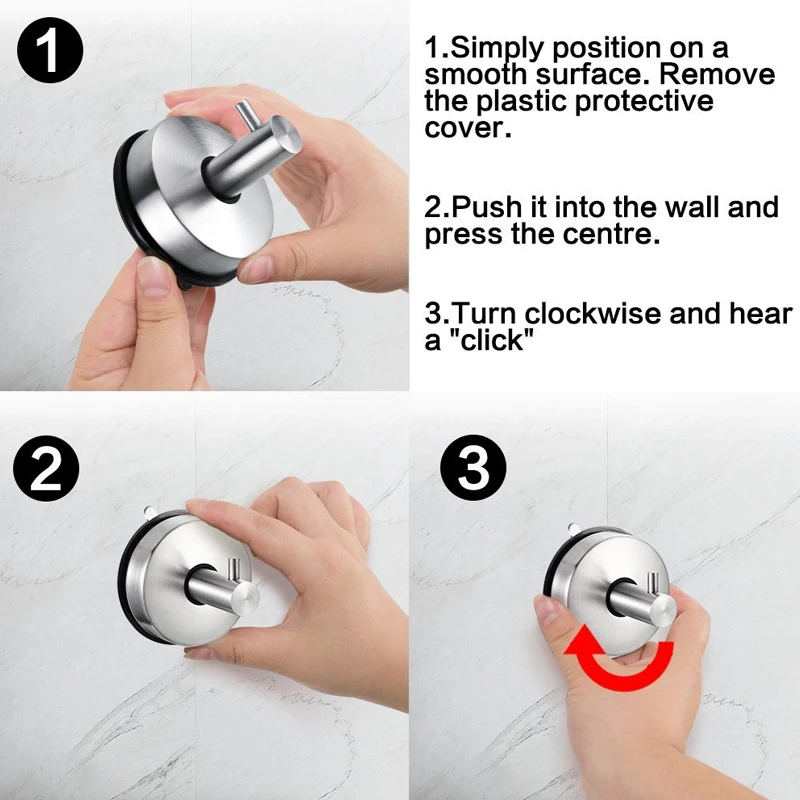 1

1.Simply position on a smooth surface. Remove the plastic protective cover.

2.Push it into the wall and press the centre.

3.Turn clockwise and hear a "click"

2

3