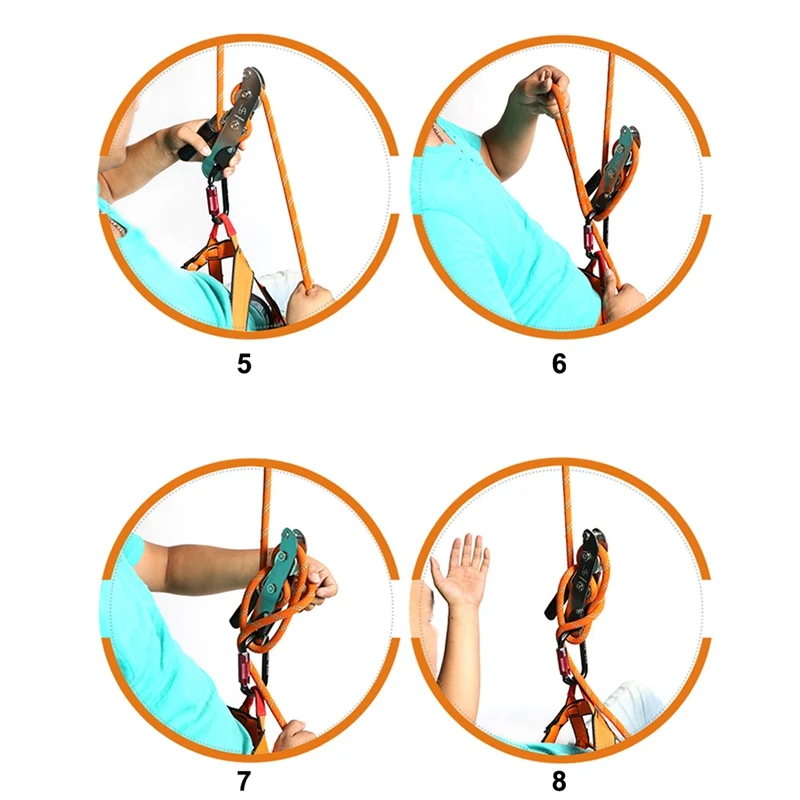 5

6

7

8