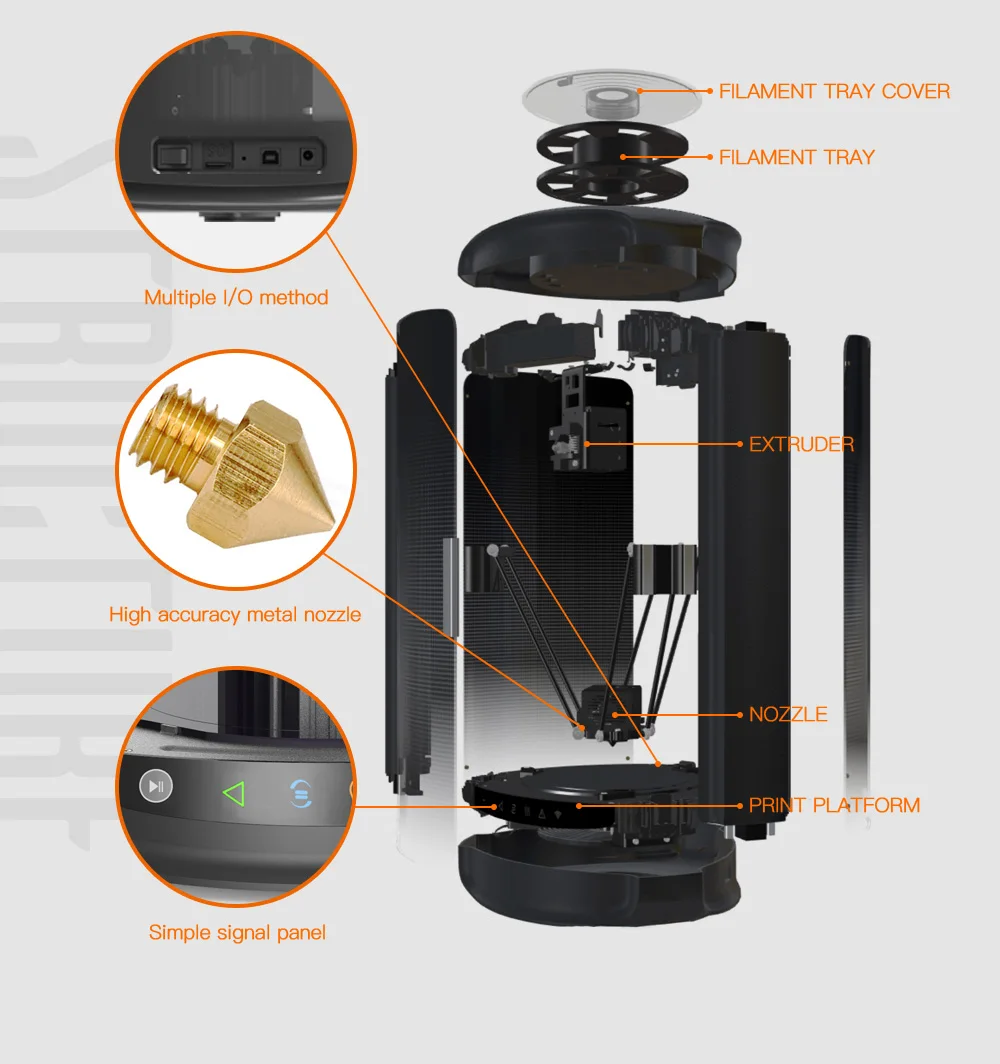 Multiple I/O method

High accuracy metal nozzle

Simple signal panel

FILAMENT TRAY COVER

FILAMENT TRAY

EXTRUDER

NOZZLE

PRINT PLATFORM