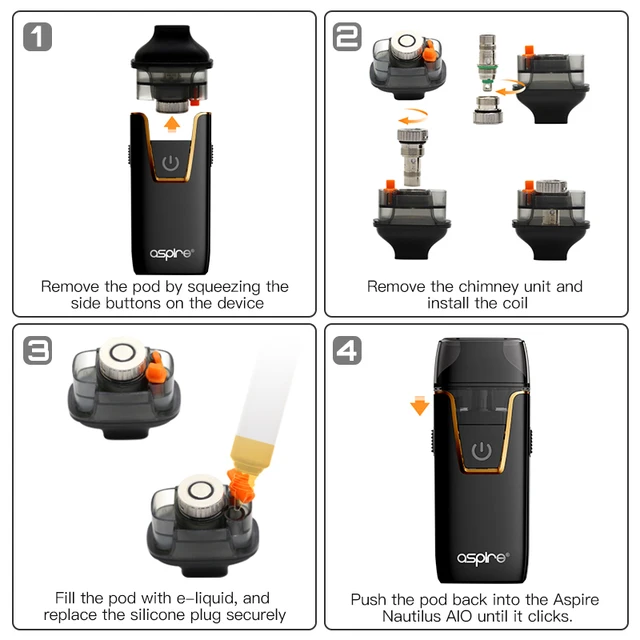 1

aspire®

Remove the pod by squeezing the side buttons on the device

2

Remove the chimney unit and install the coil

3

Fill the pod with e-liquid, and replace the silicone plug securely

4

aspire®

Push the pod back into the Aspire Nautilus AIO until it clicks.