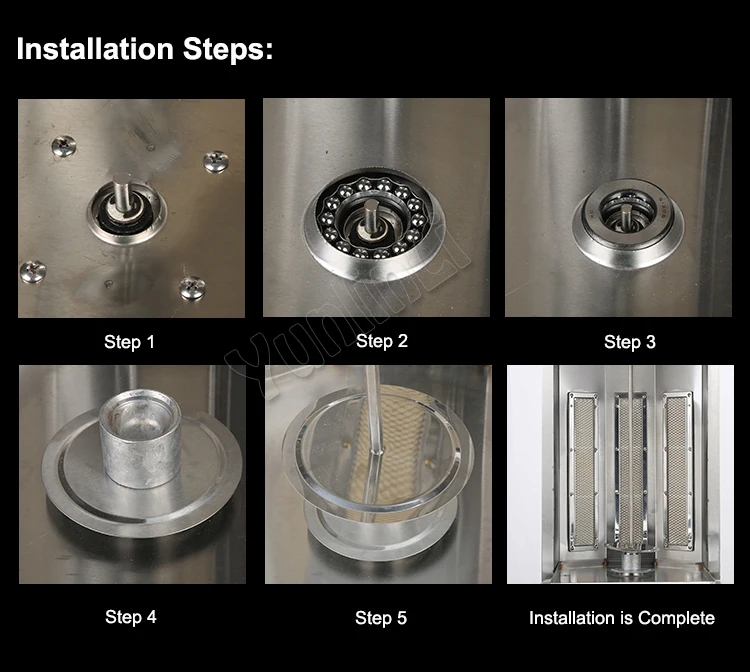 Installation Steps:

Step 1

Step 2

Step 3

Step 4

Step 5

Installation is Complete

YUNLINLI