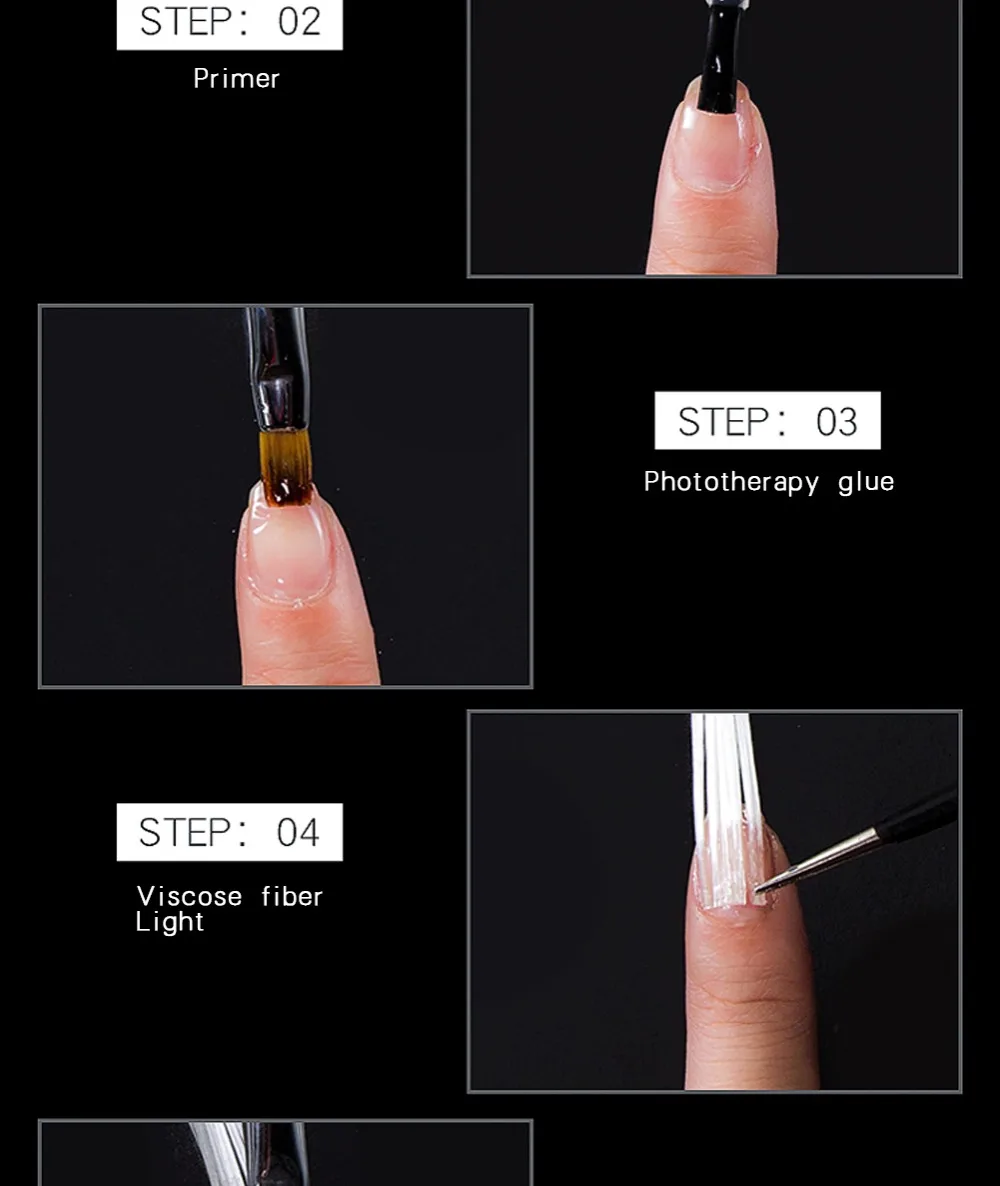 STEP: 02

Primer

STEP: 03

Phototherapy glue

STEP: 04

Viscose fiber
Light