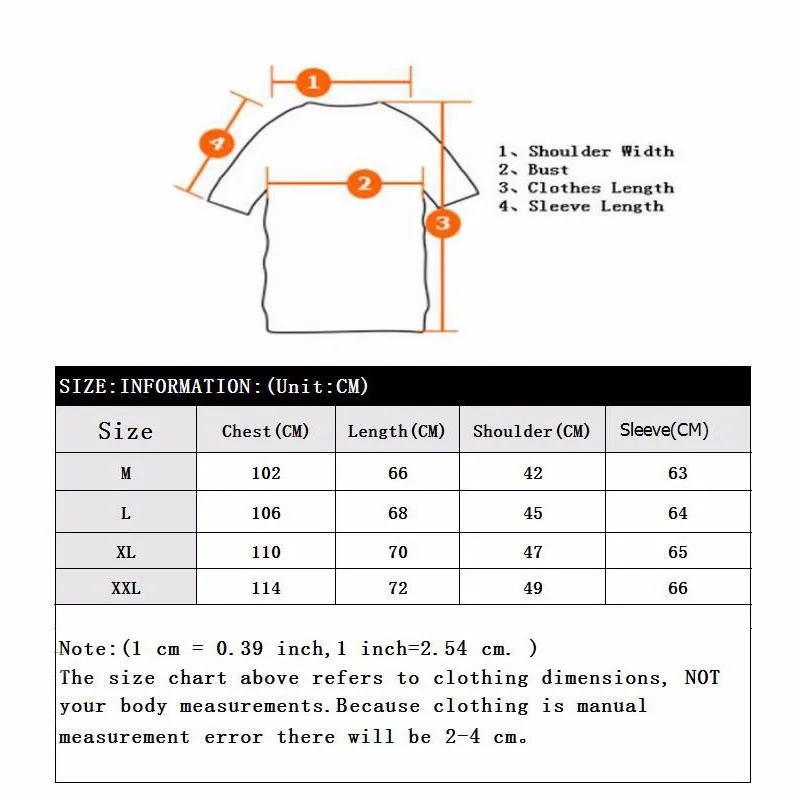 1
4
2
3

1、Shoulder Width
2、Bust
3、Clothes Length
4、Sleeve Length

SIZE:INFORMATION:(Unit:CM)

| Size | Chest(CM) | Length(CM) | Shoulder(CM) | Sleeve(CM) |
|---|---|---|---|---|
| M | 102 | 66 | 42 | 63 |
| L | 106 | 68 | 45 | 64 |
| XL | 110 | 70 | 47 | 65 |
| XXL | 114 | 72 | 49 | 66 |

Note:(1 cm = 0.39 inch,1 inch=2.54 cm. )
The size chart above refers to clothing dimensions, NOT your body measurements.Because clothing is manual measurement error there will be 2-4 cm。