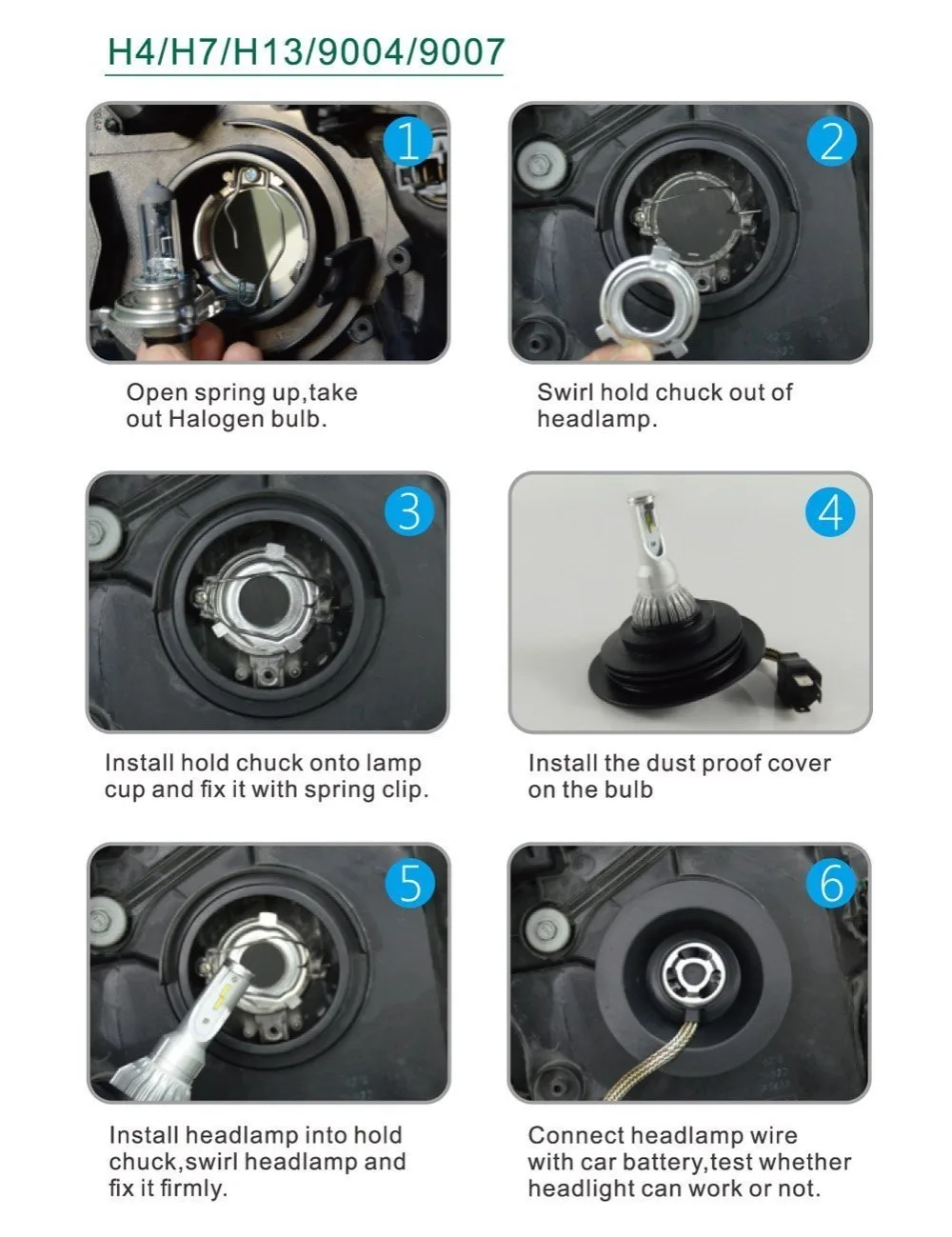 H4/H7/H13/9004/9007

1

Open spring up,take out Halogen bulb.

2

Swirl hold chuck out of headlamp.

3

Install hold chuck onto lamp cup and fix it with spring clip.

4

Install the dust proof cover on the bulb

5

Install headlamp into hold chuck,swirl headlamp and fix it firmly.

6

Connect headlamp wire with car battery,test whether headlight can work or not.