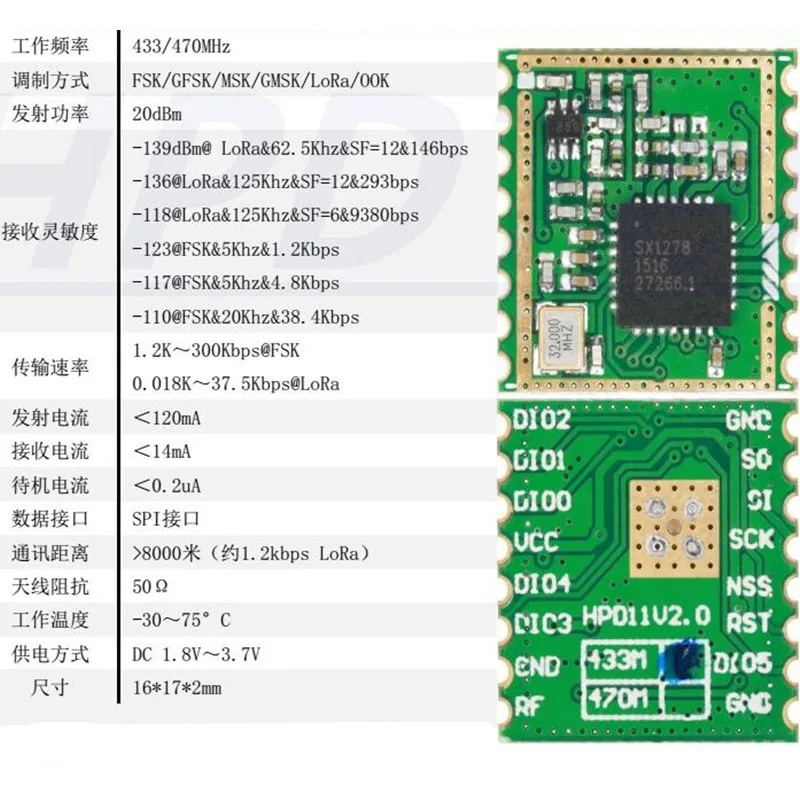 | 工作频率 | 433/470MHz |
|---|---|
| 调制方式 | FSK/GFSK/MSK/GMSK/LoRa/OOK |
| 发射功率 | 20dBm |
| 接收灵敏度 | -139dBm@ LoRa&62.5Khz&SF=12&146bps<br>-136@LoRa&125Khz&SF=12&293bps<br>-118@LoRa&125Khz&SF=6&9380bps<br>-123@FSK&5Khz&1.2Kbps<br>-117@FSK&5Khz&4.8Kbps<br>-110@FSK&20Khz&38.4Kbps |
| 传输速率 | 1.2K～300Kbps@FSK<br>0.018K～37.5Kbps@LoRa |
| 发射电流 | <120mA |
| 接收电流 | <14mA |
| 待机电流 | <0.2uA |
| 数据接口 | SPI接口 |
| 通讯距离 | >8000米（约1.2kbps LoRa） |
| 天线阻抗 | 50Ω |
| 工作温度 | -30～75° C |
| 供电方式 | DC 1.8V～3.7V |
| 尺寸 | 16*17*2mm |

SX1278
1516
27266.1

32.000
MHZ

DIO2
DIO1
DIO0
VCC
DIO4
DIO3
GND
RF

GND
SO
SI
SCK
NSS
RST
DIO5
GND

HPD11V2.0
433M
470M