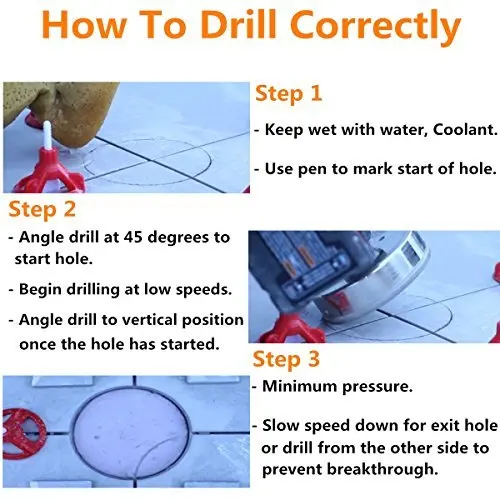 How To Drill Correctly

Step 1

- Keep wet with water, Coolant.

- Use pen to mark start of hole.

Step 2

- Angle drill at 45 degrees to start hole.

- Begin drilling at low speeds.

- Angle drill to vertical position once the hole has started.

Step 3

- Minimum pressure.

- Slow speed down for exit hole or drill from the other side to prevent breakthrough.