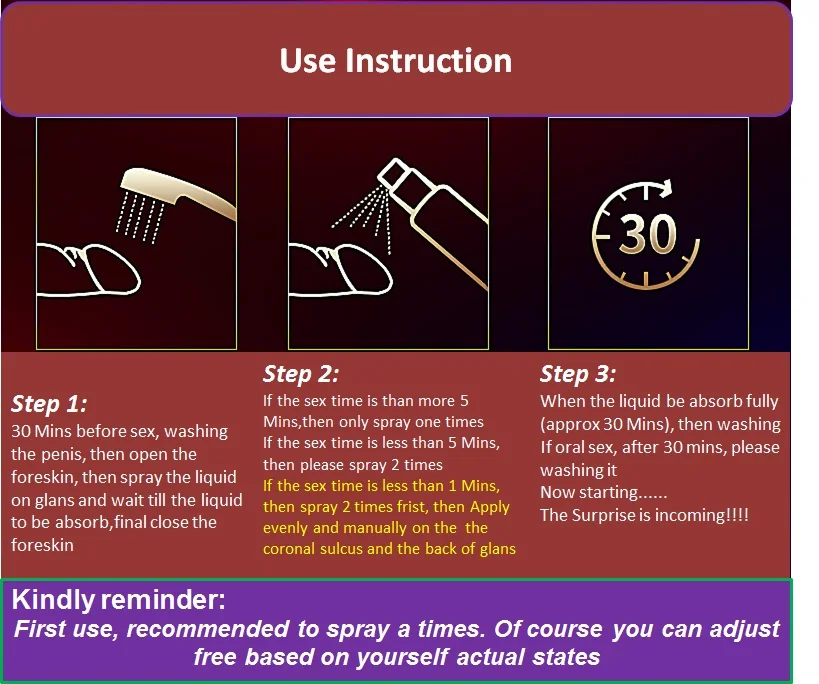 Use Instruction

30

Step 1:
30 Mins before sex, washing the penis, then open the foreskin, then spray the liquid on glans and wait till the liquid to be absorb,final close the foreskin

Step 2:
If the sex time is than more 5 Mins,then only spray one times
If the sex time is less than 5 Mins, then please spray 2 times
If the sex time is less than 1 Mins, then spray 2 times frist, then Apply evenly and manually on the the coronal sulcus and the back of glans

Step 3:
When the liquid be absorb fully (approx 30 Mins), then washing
If oral sex, after 30 mins, please washing it
Now starting......
The Surprise is incoming!!!!

Kindly reminder:
First use, recommended to spray a times. Of course you can adjust free based on yourself actual states