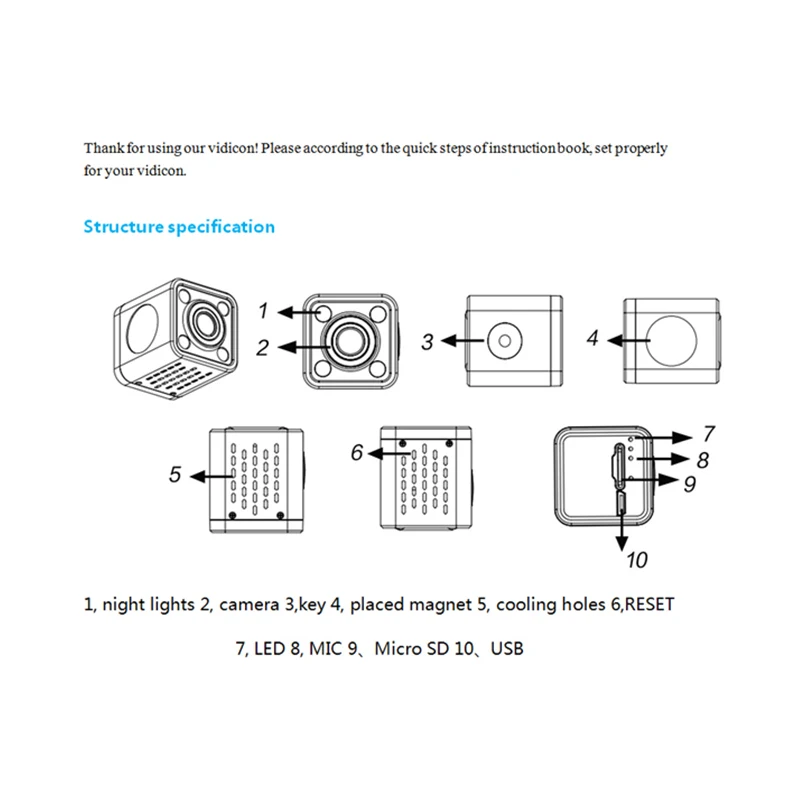 Thank for using our vidicon! Please according to the quick steps of instruction book, set properly for your vidicon.

Structure specification

1
2
3
4
5
6
7
8
9
10

1, night lights 2, camera 3,key 4, placed magnet 5, cooling holes 6,RESET

7, LED 8, MIC 9、Micro SD 10、USB