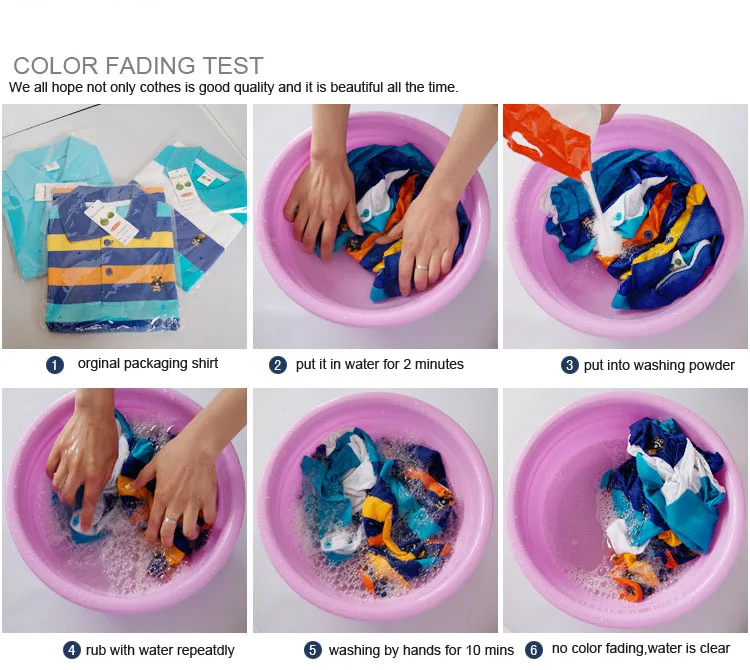 COLOR FADING TEST
We all hope not only cothes is good quality and it is beautiful all the time.

1 orginal packaging shirt

2 put it in water for 2 minutes

3 put into washing powder

4 rub with water repeatdly

5 washing by hands for 10 mins

6 no color fading,water is clear