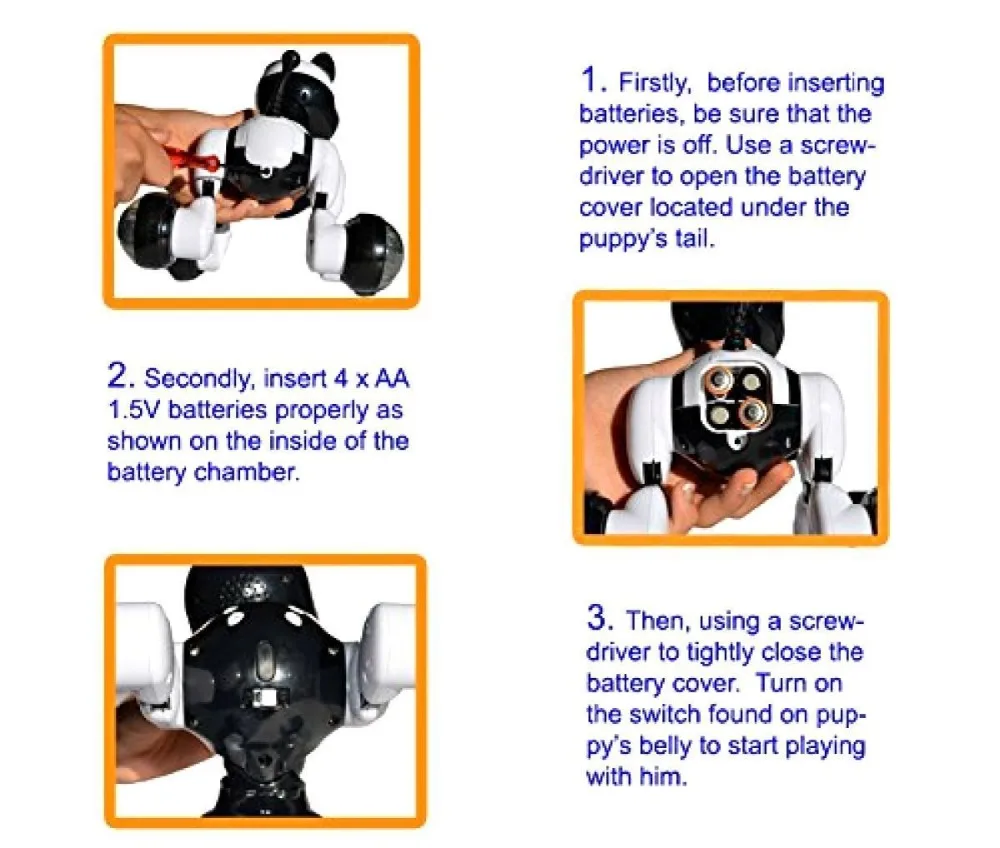 1. Firstly, before inserting batteries, be sure that the power is off. Use a screwdriver to open the battery cover located under the puppy's tail.

2. Secondly, insert 4 x AA 1.5V batteries properly as shown on the inside of the battery chamber.

3. Then, using a screwdriver to tightly close the battery cover. Turn on the switch found on puppy's belly to start playing with him.