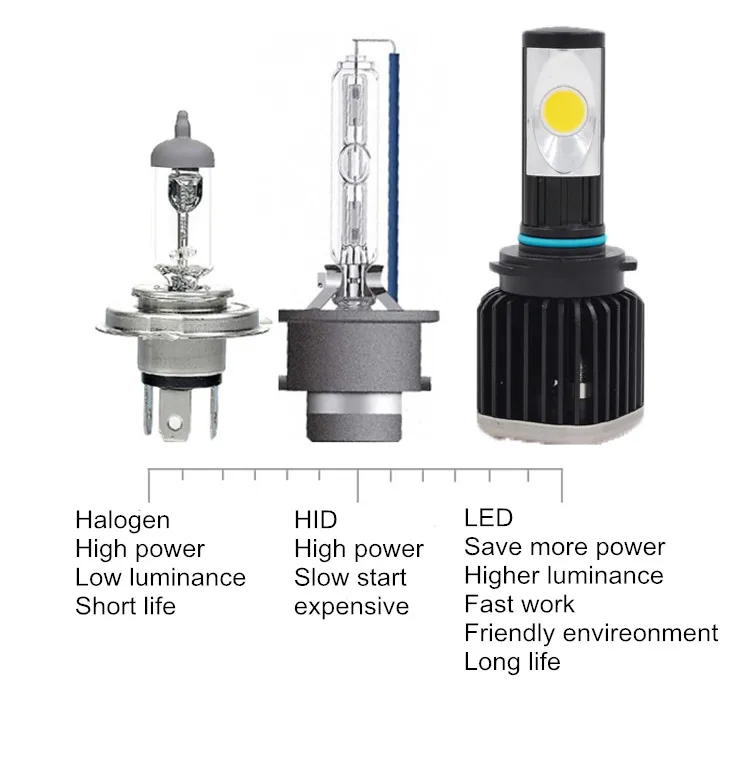 Halogen
High power
Low luminance
Short life

HID
High power
Slow start
expensive

LED
Save more power
Higher luminance
Fast work
Friendly envireonment
Long life