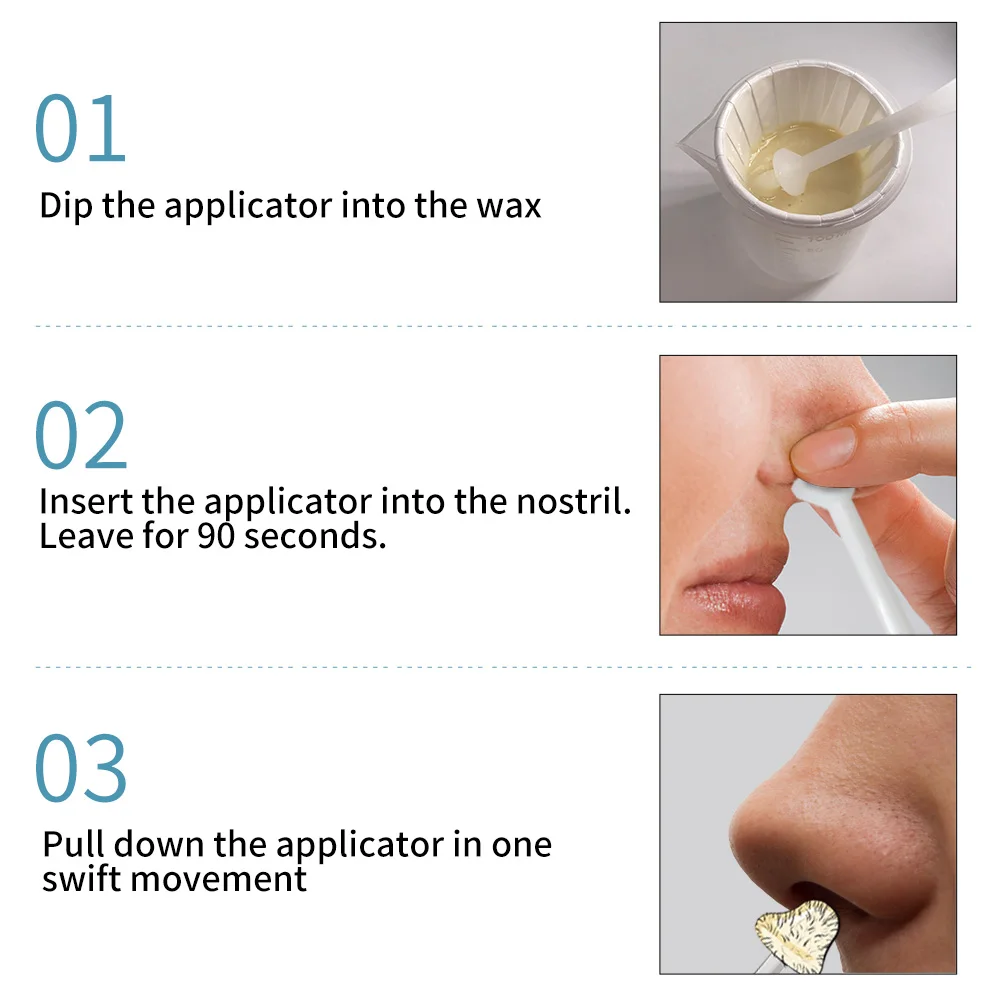 01

Dip the applicator into the wax

02

Insert the applicator into the nostril. Leave for 90 seconds.

03

Pull down the applicator in one swift movement