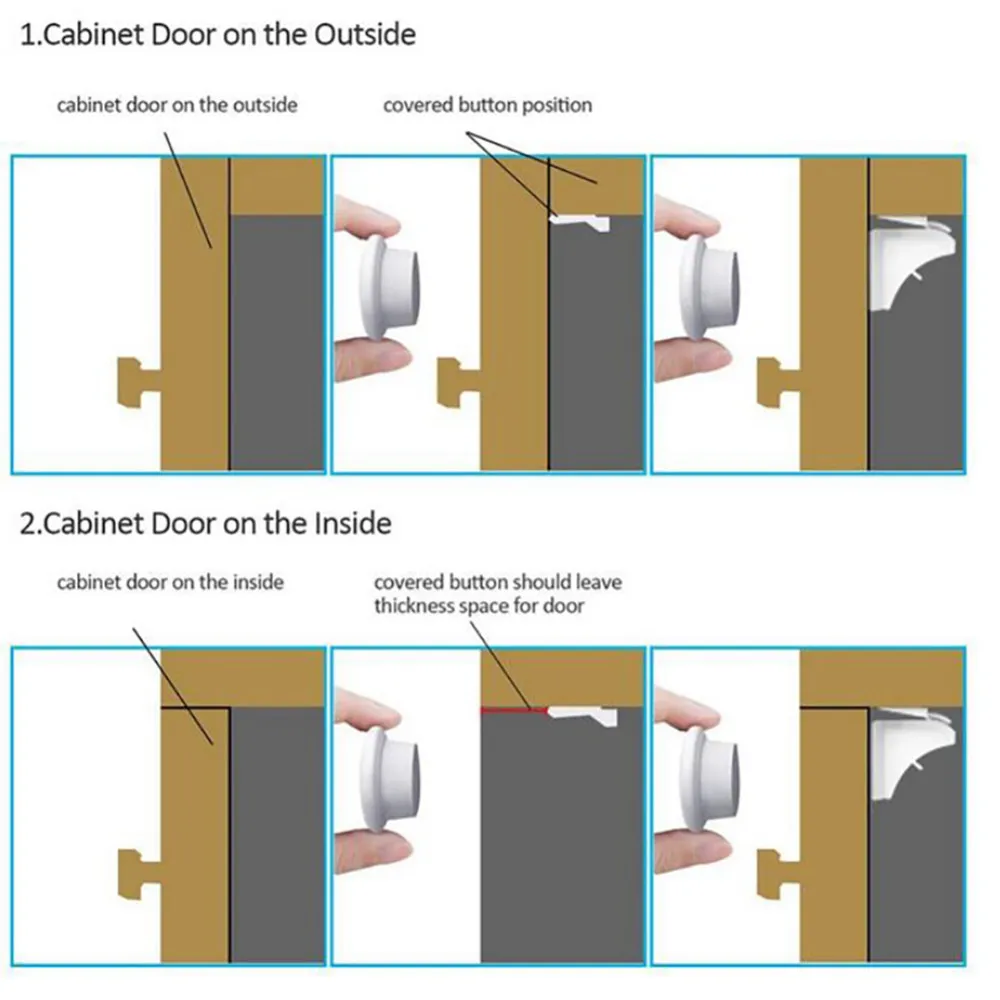 1.Cabinet Door on the Outside

cabinet door on the outside

covered button position

2.Cabinet Door on the Inside

cabinet door on the inside

covered button should leave thickness space for door