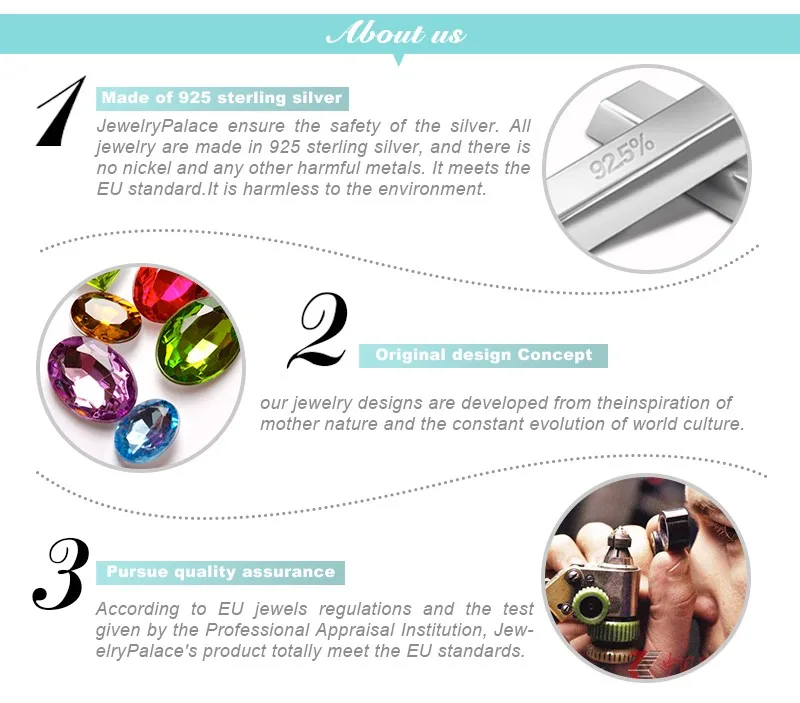 About us

1 Made of 925 sterling silver

JewelryPalace ensure the safety of the silver. All jewelry are made in 925 sterling silver, and there is no nickel and any other harmful metals. It meets the EU standard.It is harmless to the environment.

925%

2 Original design Concept

our jewelry designs are developed from theinspiration of mother nature and the constant evolution of world culture.

3 Pursue quality assurance

According to EU jewels regulations and the test given by the Professional Appraisal Institution, JewelryPalace's product totally meet the EU standards.