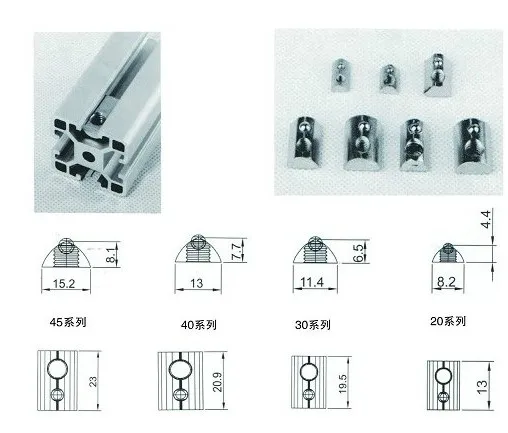 8.1
15.2
45系列
23

7.7
13
40系列
20.9

6.5
11.4
30系列
19.5

4.4
8.2
20系列
13