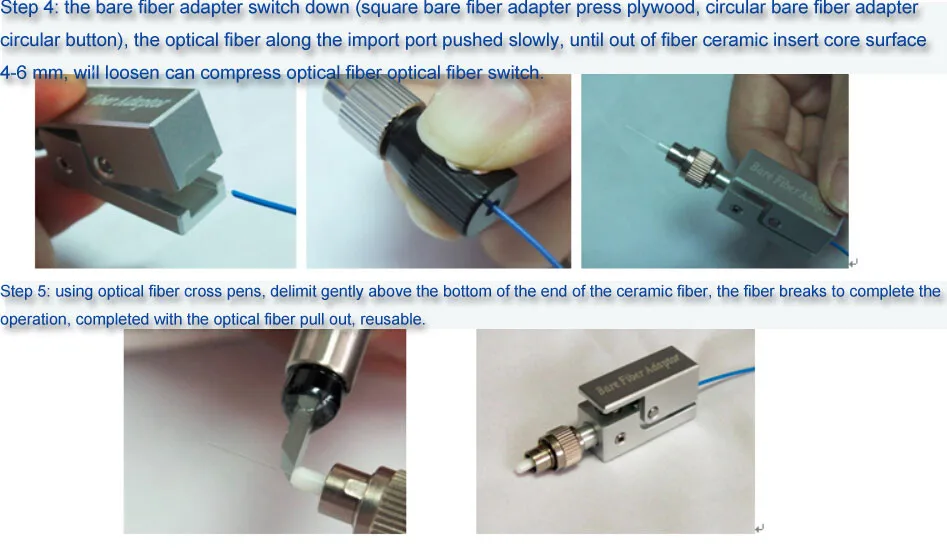 Step 4: the bare fiber adapter switch down (square bare fiber adapter press plywood, circular bare fiber adapter circular button), the optical fiber along the import port pushed slowly, until out of fiber ceramic insert core surface 4-6 mm, will loosen can compress optical fiber optical fiber switch.

Fiber Adaptor

Bare Fiber Adaptor

Step 5: using optical fiber cross pens, delimit gently above the bottom of the end of the ceramic fiber, the fiber breaks to complete the operation, completed with the optical fiber pull out, reusable.

Bare Fiber Adaptor