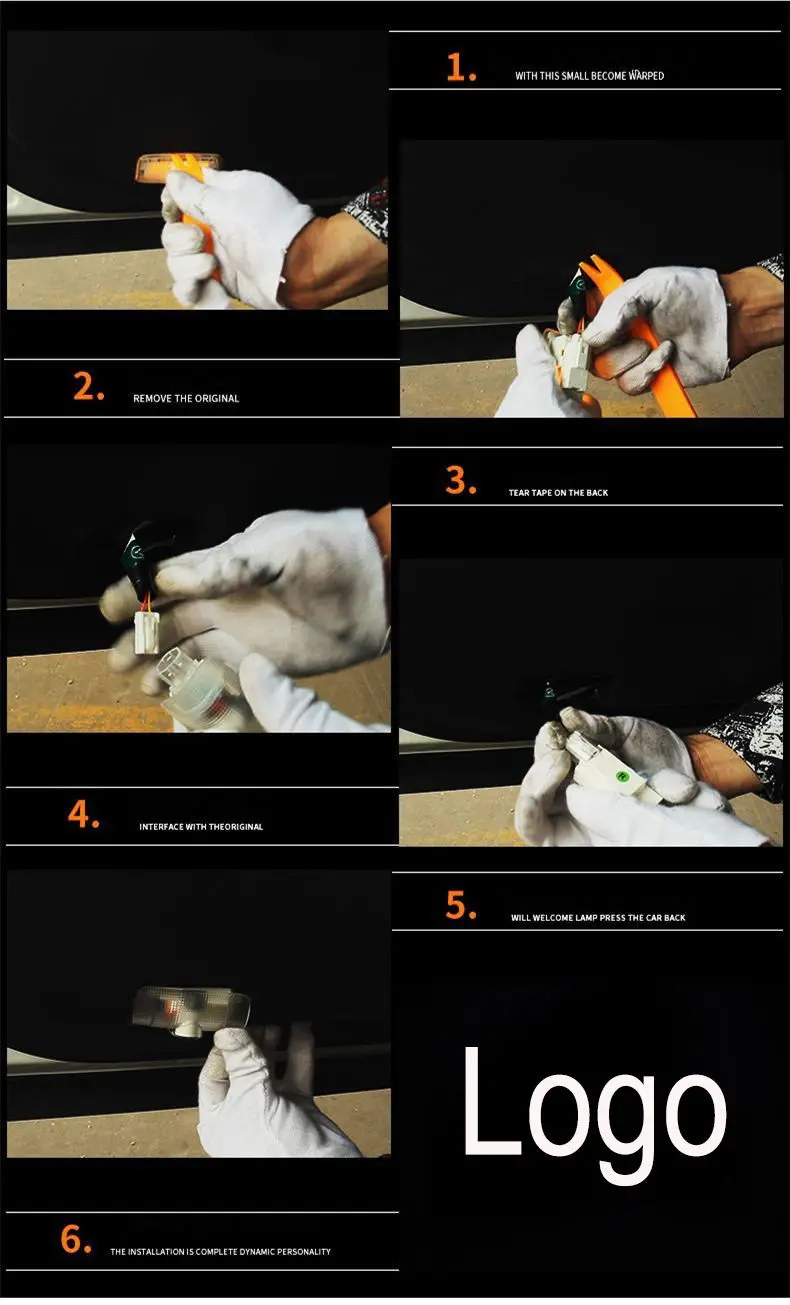 1. WITH THIS SMALL BECOME WARPED

2. REMOVE THE ORIGINAL

3. TEAR TAPE ON THE BACK

4. INTERFACE WITH THEORIGINAL

5. WILL WELCOME LAMP PRESS THE CAR BACK

Logo

6. THE INSTALLATION IS COMPLETE DYNAMIC PERSONALITY