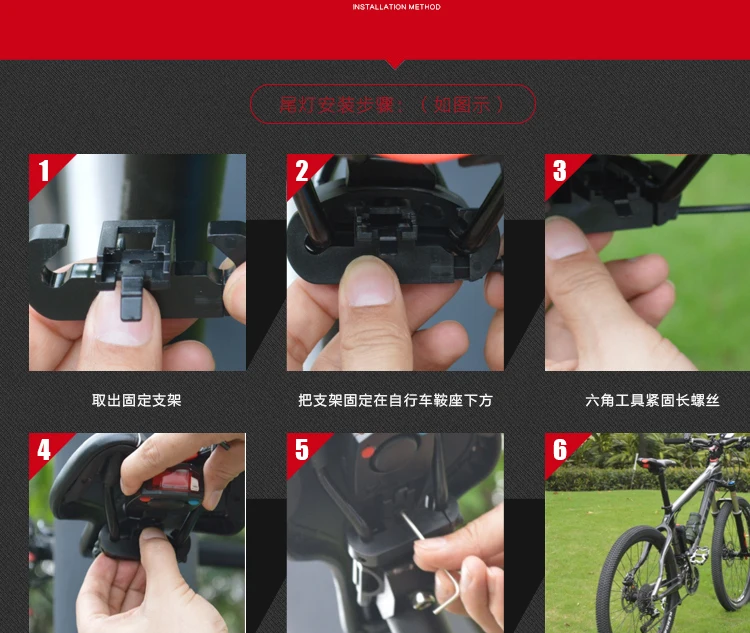 INSTALLATION METHOD

尾灯安装步骤：（如图示）

1

2

3

取出固定支架

把支架固定在自行车鞍座下方

六角工具紧固长螺丝

4

5

6