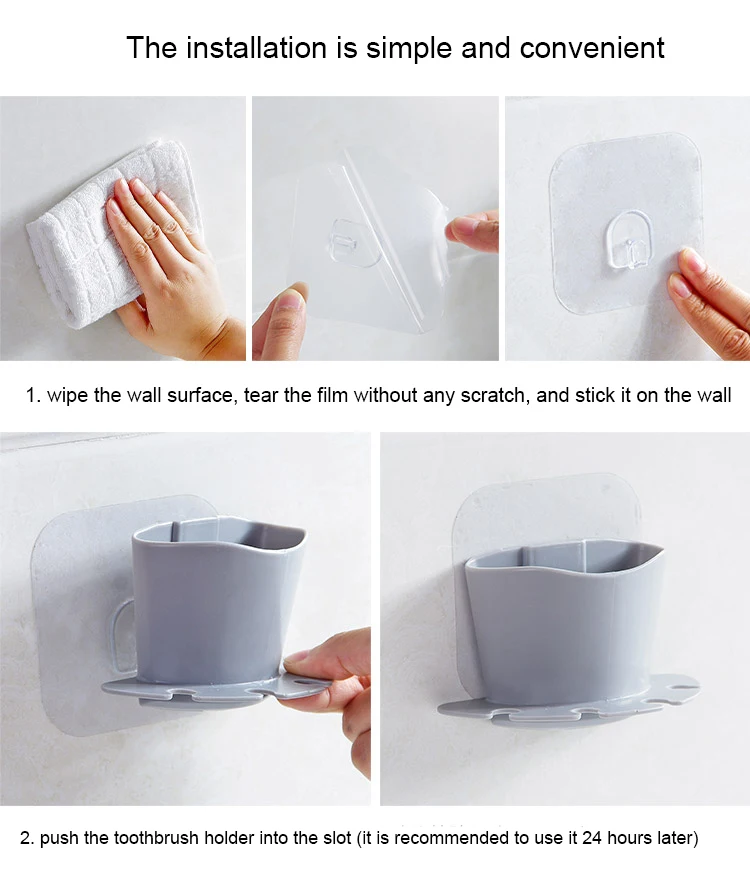 The installation is simple and convenient

1. wipe the wall surface, tear the film without any scratch, and stick it on the wall

2. push the toothbrush holder into the slot (it is recommended to use it 24 hours later)