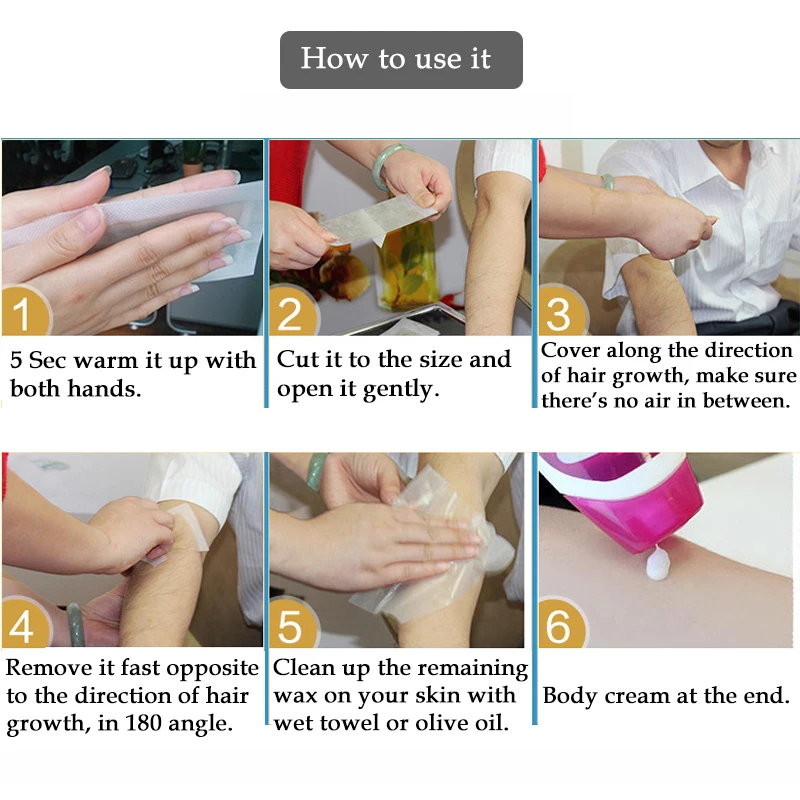 How to use it

1
5 Sec warm it up with both hands.

2
Cut it to the size and open it gently.

3
Cover along the direction of hair growth, make sure there's no air in between.

4
Remove it fast opposite to the direction of hair growth, in 180 angle.

5
Clean up the remaining wax on your skin with wet towel or olive oil.

6
Body cream at the end.