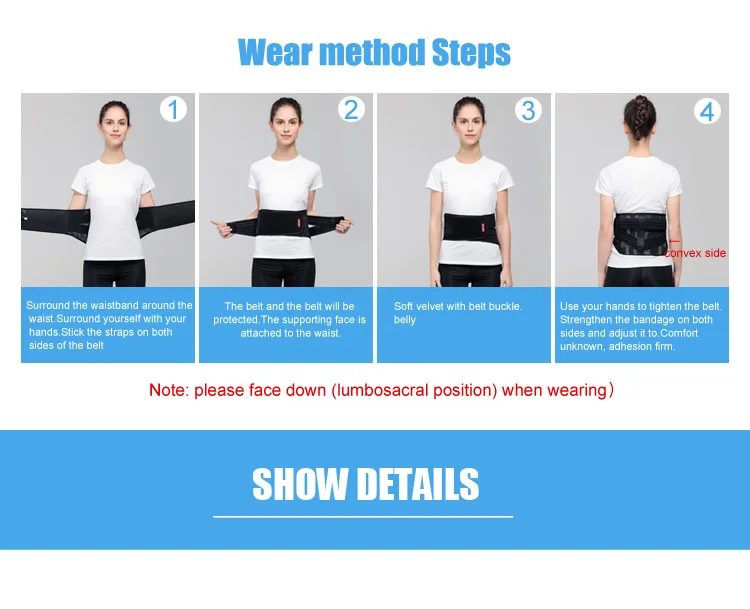 Wear method Steps

1

Surround the waistband around the waist.Surround yourself with your hands.Stick the straps on both sides of the belt

2

The belt and the belt will be protected.The supporting face is attached to the waist.

3

Soft velvet with belt buckle. belly

4

convex side

Use your hands to tighten the belt. Strengthen the bandage on both sides and adjust it to.Comfort unknown, adhesion firm.

Note: please face down (lumbosacral position) when wearing）

SHOW DETAILS