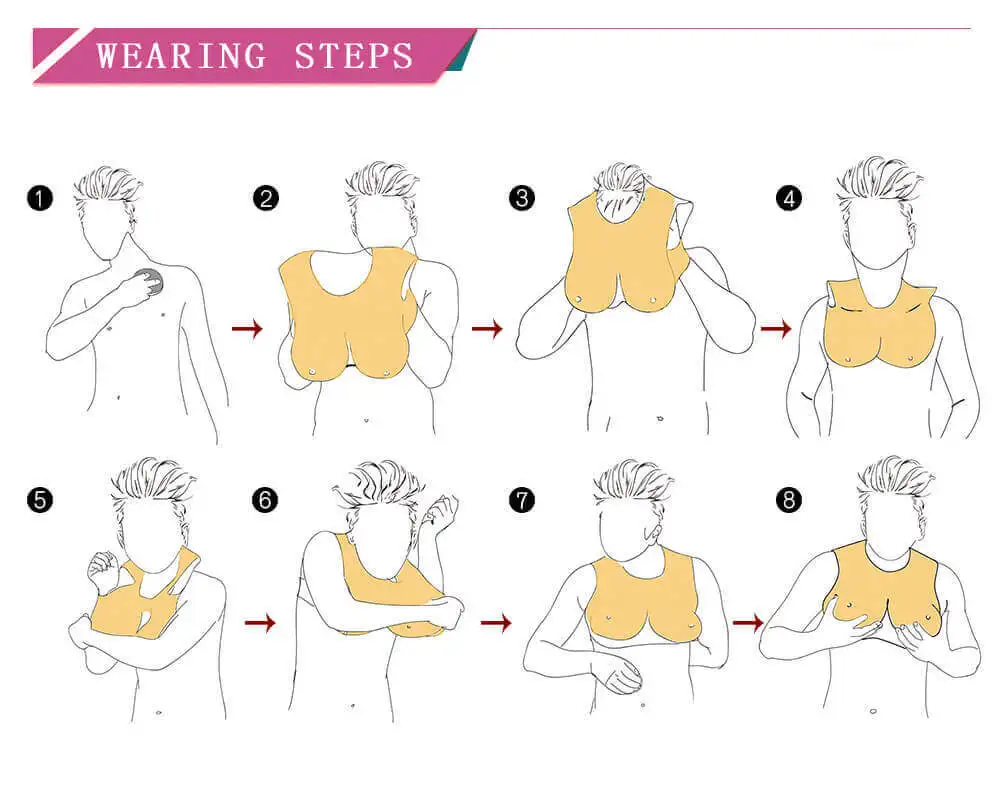 WEARING STEPS

1

2

3

4

5

6

7

8