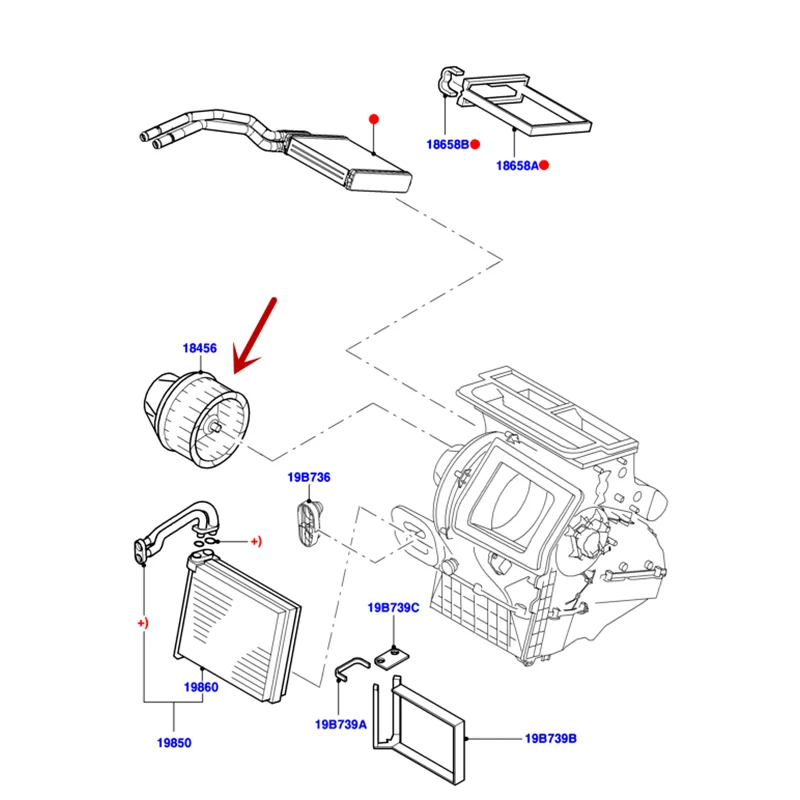 18658B
18658A
18456
19B736
+)
+)
19B739C
19860
19850
19B739A
19B739B