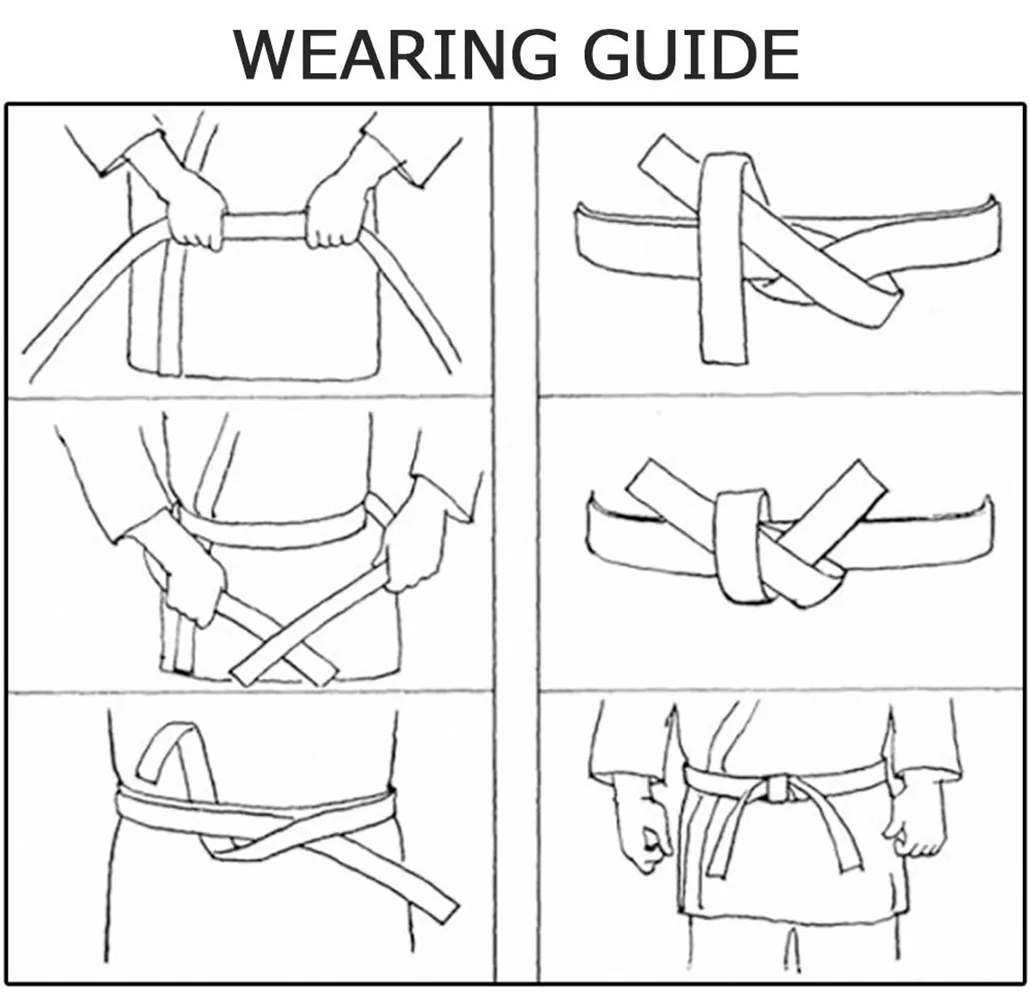 WEARING GUIDE